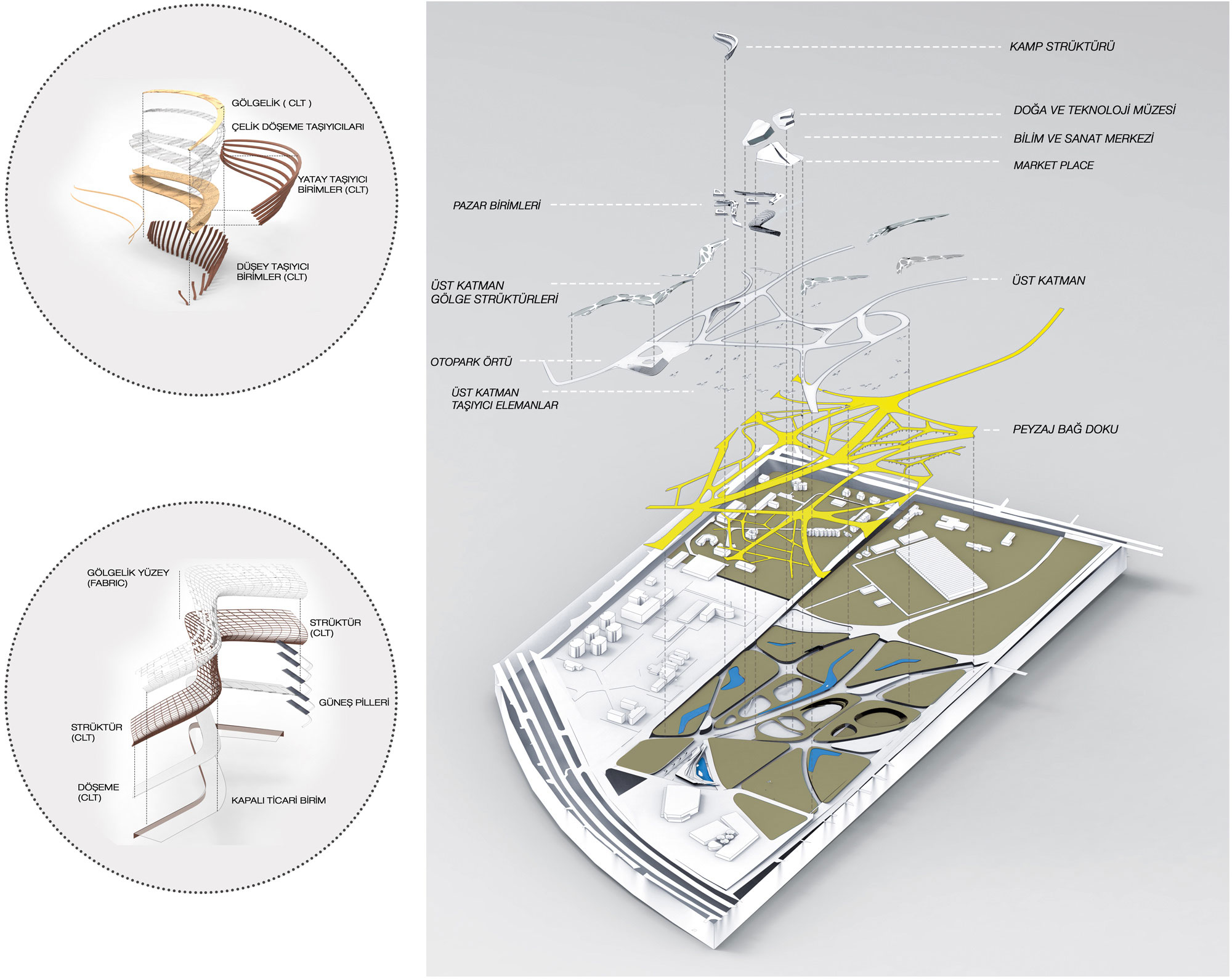 GÖLGELİK ( CLT )
ÇELİK DÖŞEME TAŞIYICILARI
YATAY TAŞIYICI BİRİMLER (CLT)
DÜŞEY TAŞIYICI BİRİMLER (CLT)

GÖLGELİK YÜZEY (FABRIC)
STRÜKTÜR (CLT)
GÜNEŞ PİLLERİ
STRÜKTÜR (CLT)
DÖŞEME (CLT)
KAPALI TİCARİ BİRİM

KAMP STRÜKTÜRÜ
DOĞA VE TEKNOLOJİ MÜZESİ
BİLİM VE SANAT MERKEZİ
MARKET PLACE
PAZAR BİRİMLERİ
ÜST KATMAN GÖLGE STRÜKTÜRLERİ
ÜST KATMAN
OTOPARK ÖRTÜ
ÜST KATMAN TAŞIYICI ELEMANLAR
PEYZAJ BAĞ DOKU