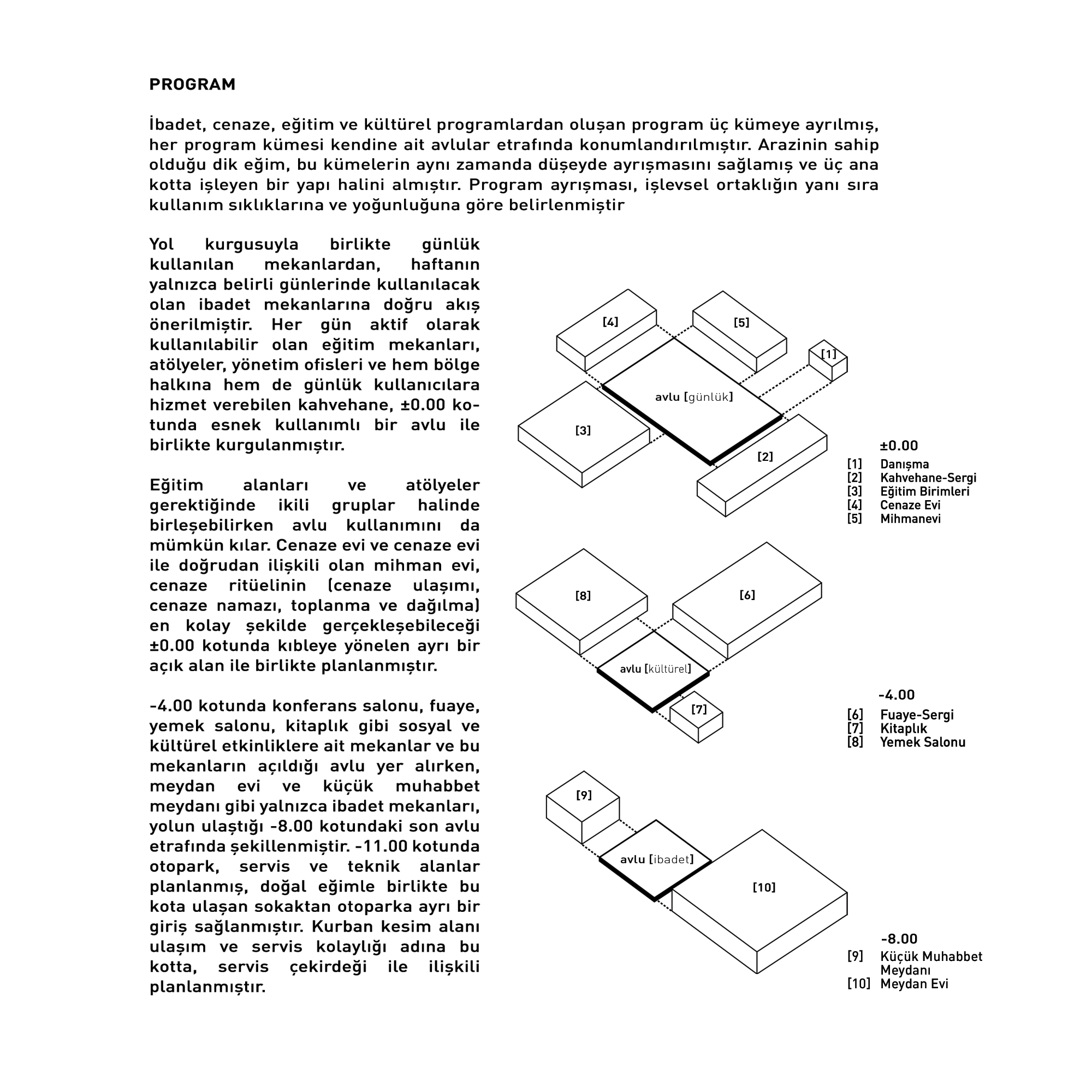 PROGRAM

İbadet, cenaze, eğitim ve kültürel programlardan oluşan program üç kümeye ayrılmış, her program kümesi kendine ait avlular etrafında konumlandırılmıştır. Arazinin sahip olduğu dik eğim, bu kümelerin aynı zamanda düşeyde ayrışmasını sağlamış ve üç ana kotta işleyen bir yapı halini almıştır. Program ayrışması, işlevsel ortaklığın yanı sıra kullanım sıklıklarına ve yoğunluğuna göre belirlenmiştir

Yol kurgusuyla birlikte günlük kullanılan mekanlardan, haftanın yalnızca belirli günlerinde kullanılacak olan ibadet mekanlarına doğru akış önerilmiştir. Her gün aktif olarak kullanılabilir olan eğitim mekanları, atölyeler, yönetim ofisleri ve hem bölge halkına hem de günlük kullanıcılara hizmet verebilen kahvehane, ±0.00 kotunda esnek kullanımlı bir avlu ile birlikte kurgulanmıştır.

Eğitim alanları ve atölyeler gerektiğinde ikili gruplar halinde birleşebilirken avlu kullanımını da mümkün kılar. Cenaze evi ve cenaze evi ile doğrudan ilişkili olan mihman evi, cenaze ritüelinin (cenaze ulaşımı, cenaze namazı, toplanma ve dağılma) en kolay şekilde gerçekleşebileceği ±0.00 kotunda kıbleye yönelen ayrı bir açık alan ile birlikte planlanmıştır.

-4.00 kotunda konferans salonu, fuaye, yemek salonu, kitaplık gibi sosyal ve kültürel etkinliklere ait mekanlar ve bu mekanların açıldığı avlu yer alırken, meydan evi ve küçük muhabbet meydanı gibi yalnızca ibadet mekanları, yolun ulaştığı -8.00 kotundaki son avlu etrafında şekillenmiştir. -11.00 kotunda otopark, servis ve teknik alanlar planlanmış, doğal eğimle birlikte bu kota ulaşan sokaktan otoparka ayrı bir giriş sağlanmıştır. Kurban kesim alanı ulaşım ve servis kolaylığı adına bu kotta, servis çekirdeği ile ilişkili planlanmıştır.

[4] [5] [1] avlu [günlük] [3] [2]

±0.00
[1] Danışma
[2] Kahvehane-Sergi
[3] Eğitim Birimleri
[4] Cenaze Evi
[5] Mihmanevi

[8] [6] avlu [kültürel] [7]

-4.00
[6] Fuaye-Sergi
[7] Kitaplık
[8] Yemek Salonu

[9] avlu [ibadet] [10]

-8.00
[9] Küçük Muhabbet Meydanı
[10] Meydan Evi