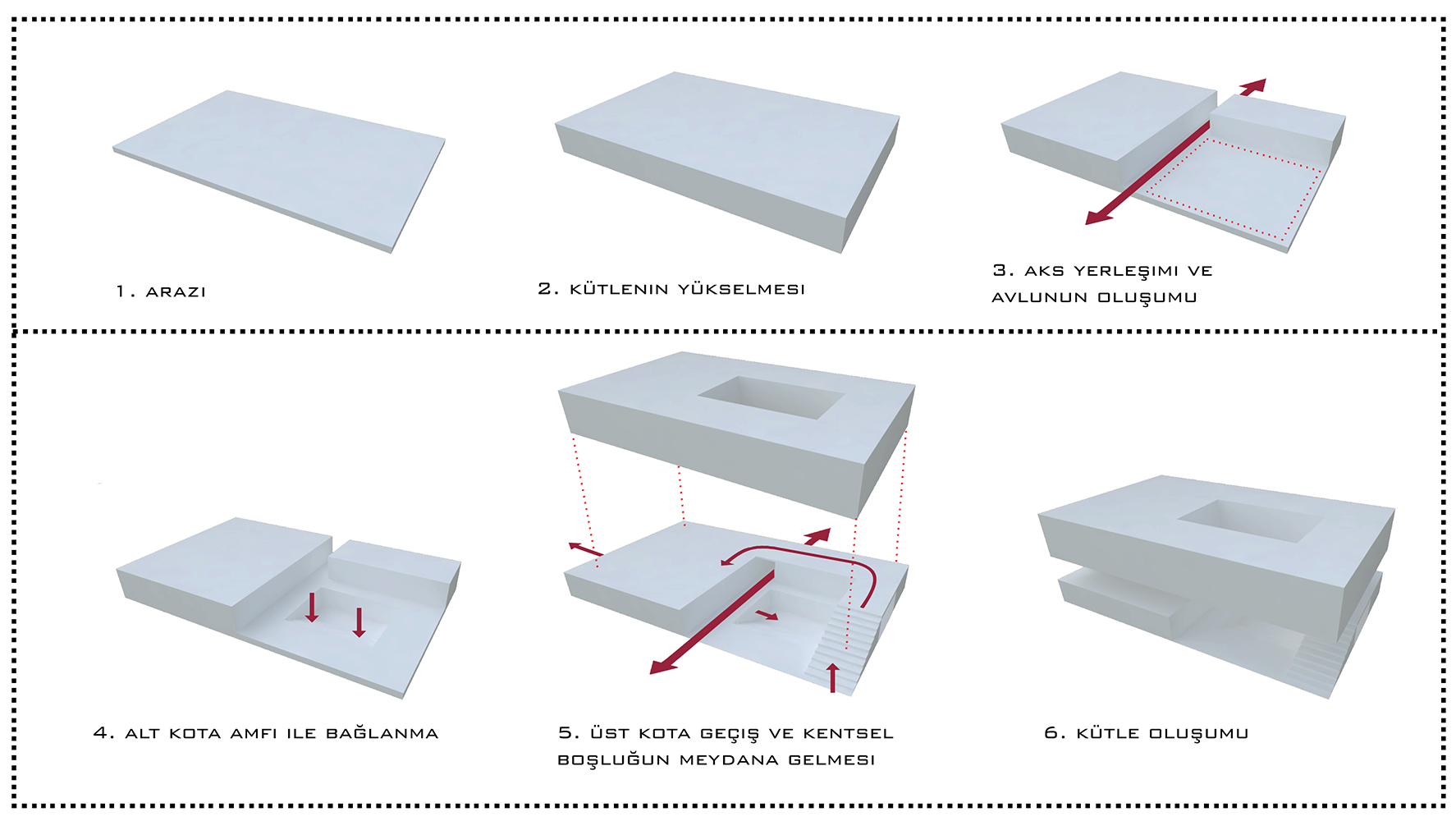 1. ARAZI

2. KÜTLENIN YÜKSELMESI

3. AKS YERLEŞIMI VE AVLUNUN OLUŞUMU

4. ALT KOTA AMFI ILE BAĞLANMA

5. ÜST KOTA GEÇIŞ VE KENTSEL BOŞLUĞUN MEYDANA GELMESI

6. KÜTLE OLUŞUMU