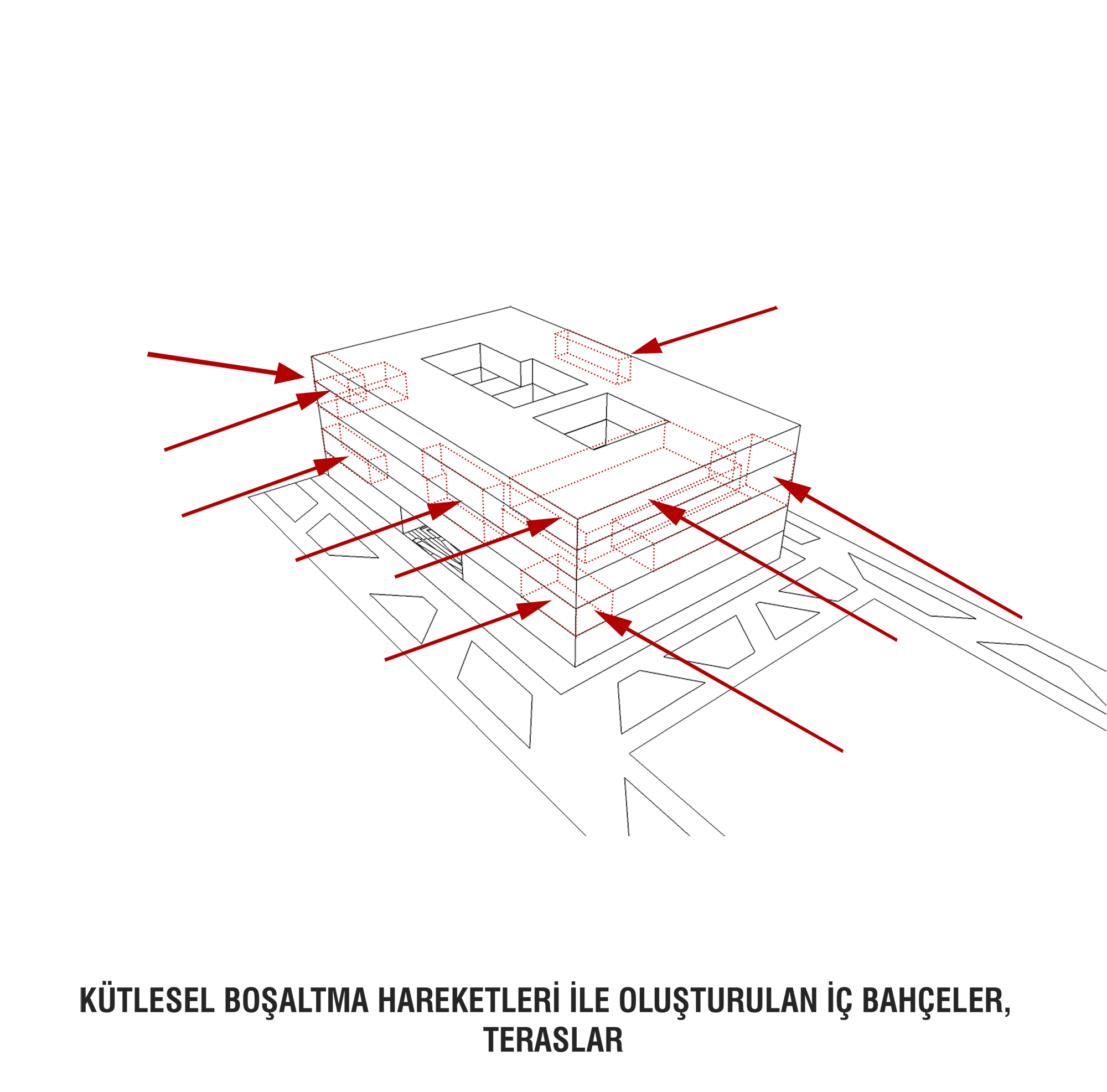 KÜTLESEL BOŞALTMA HAREKETLERİ İLE OLUŞTURULAN İÇ BAHÇELER, TERASLAR