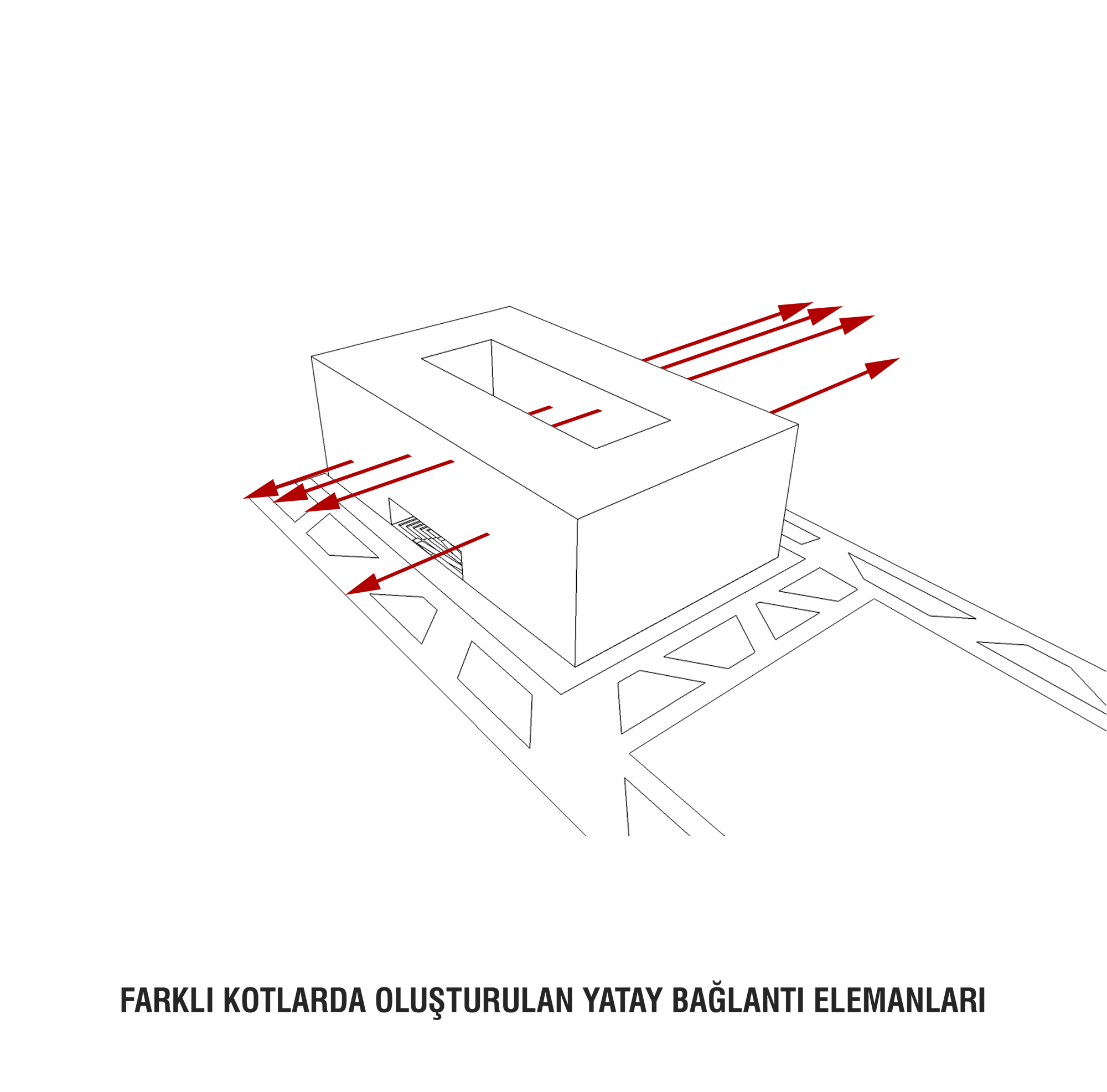 FARKLI KOTLARDA OLUŞTURULAN YATAY BAĞLANTI ELEMANLARI