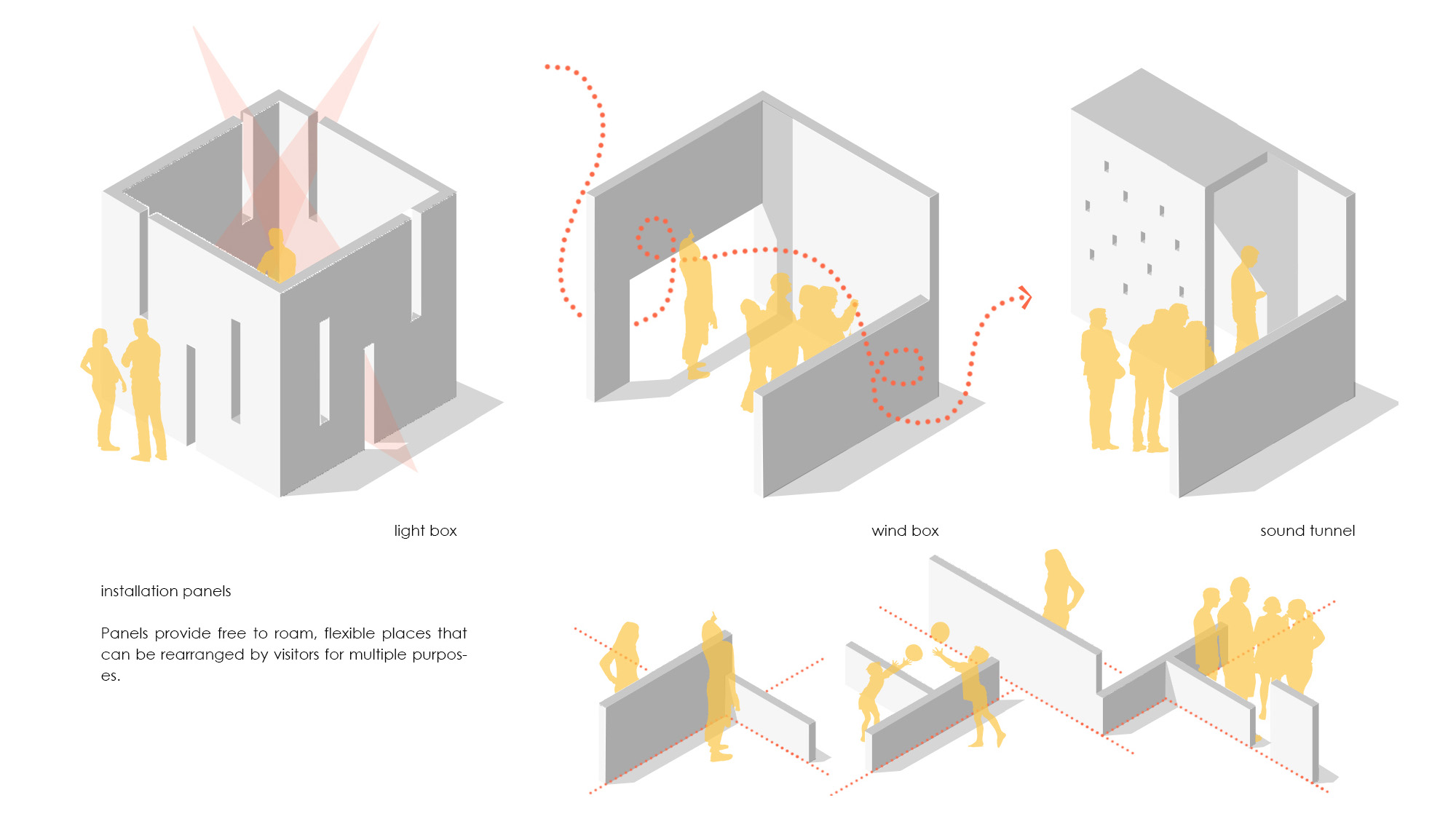 light box

wind box

sound tunnel

installation panels

Panels provide free to roam, flexible places that can be rearranged by visitors for multiple purposes.