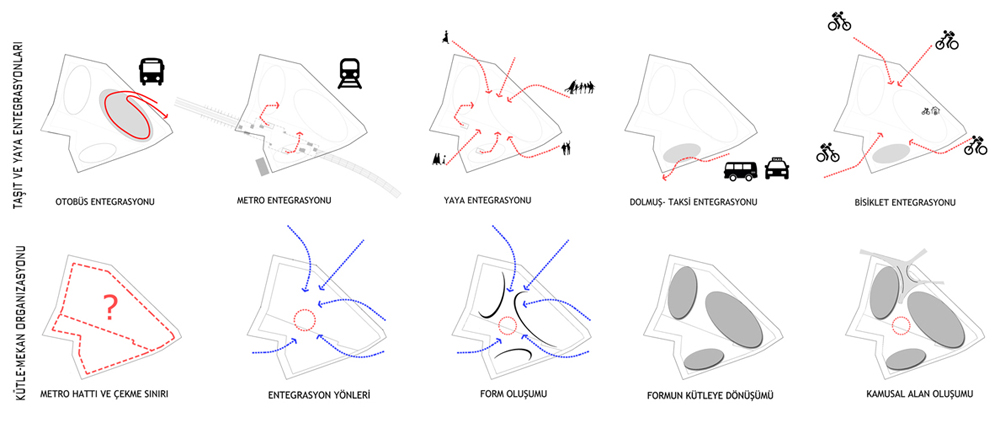 TAŞIT VE YAYA ENTEGRASYONLARI

OTOBÜS ENTEGRASYONU

METRO ENTEGRASYONU

YAYA ENTEGRASYONU

DOLMUŞ- TAKSİ ENTEGRASYONU

BİSİKLET ENTEGRASYONU

KÜTLE-MEKAN ORGANİZASYONU

?

METRO HATTI VE ÇEKME SINIRI

ENTEGRASYON YÖNLERİ

FORM OLUŞUMU

FORMUN KÜTLEYE DÖNÜŞÜMÜ

KAMUSAL ALAN OLUŞUMU