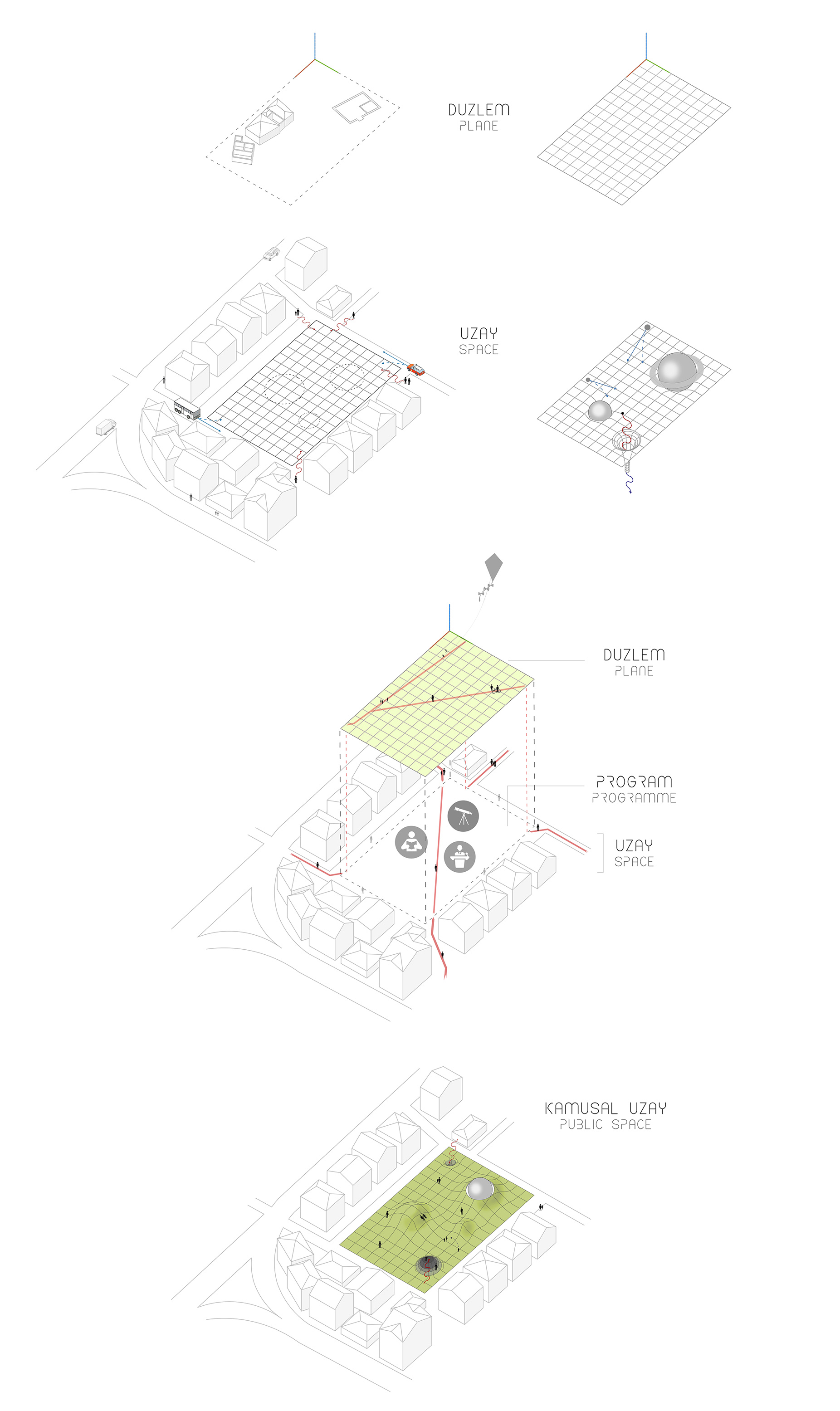 DUZLEM
PLANE

UZAY
SPACE

DUZLEM
PLANE

PROGRAM
PROGRAMME

UZAY
SPACE

KAMUSAL UZAY
PUBLIC SPACE