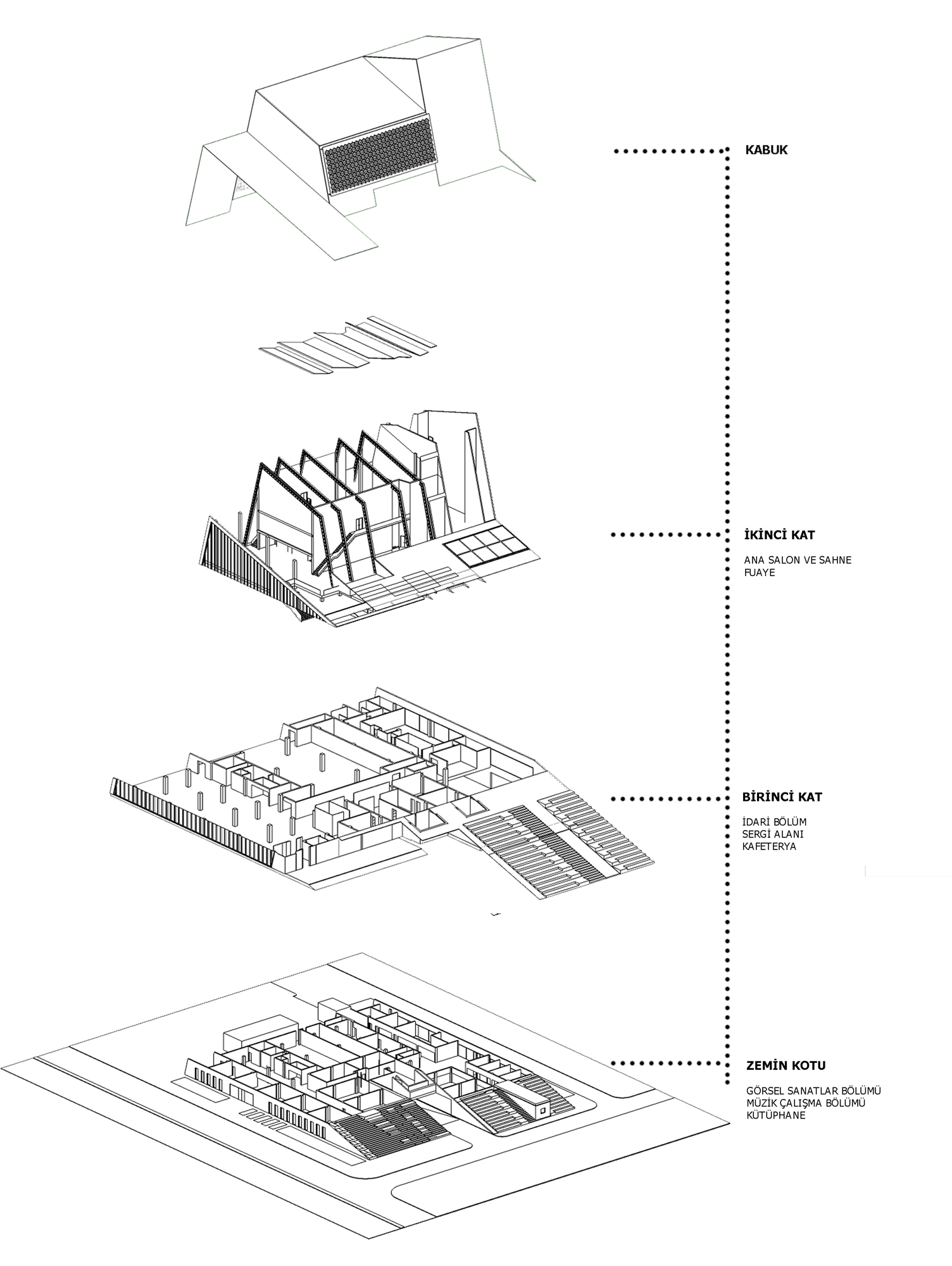 KABUK

İKİNCİ KAT

ANA SALON VE SAHNE
FUAYE

BİRİNCİ KAT

İDARİ BÖLÜM
SERGİ ALANI
KAFETERYA

ZEMİN KOTU

GÖRSEL SANATLAR BÖLÜMÜ
MÜZİK ÇALIŞMA BÖLÜMÜ
KÜTÜPHANE