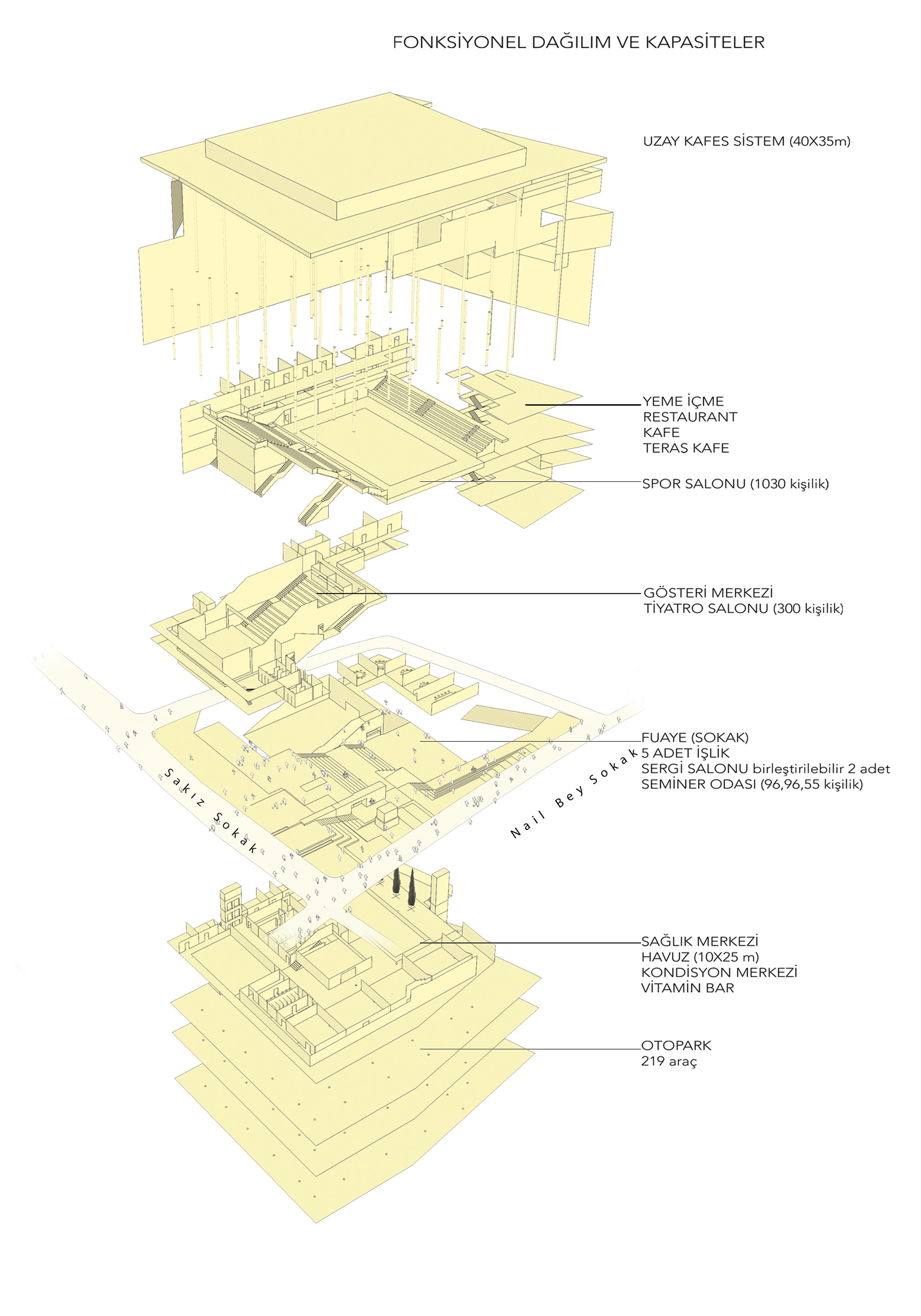 FONKSİYONEL DAĞILIM VE KAPASİTELER

UZAY KAFES SİSTEM (40X35m)

YEME İÇME
RESTAURANT
KAFE
TERAS KAFE

SPOR SALONU (1030 kişilik)

GÖSTERİ MERKEZİ
TİYATRO SALONU (300 kişilik)

FUAYE (SOKAK)
5 ADET İŞLİK
SERGİ SALONU birleştirilebilir 2 adet
SEMİNER ODASI (96,96,55 kişilik)

Sakız Sokak

Nail Bey Sokak

SAĞLIK MERKEZİ
HAVUZ (10X25 m)
KONDİSYON MERKEZİ
VİTAMİN BAR

OTOPARK
219 araç