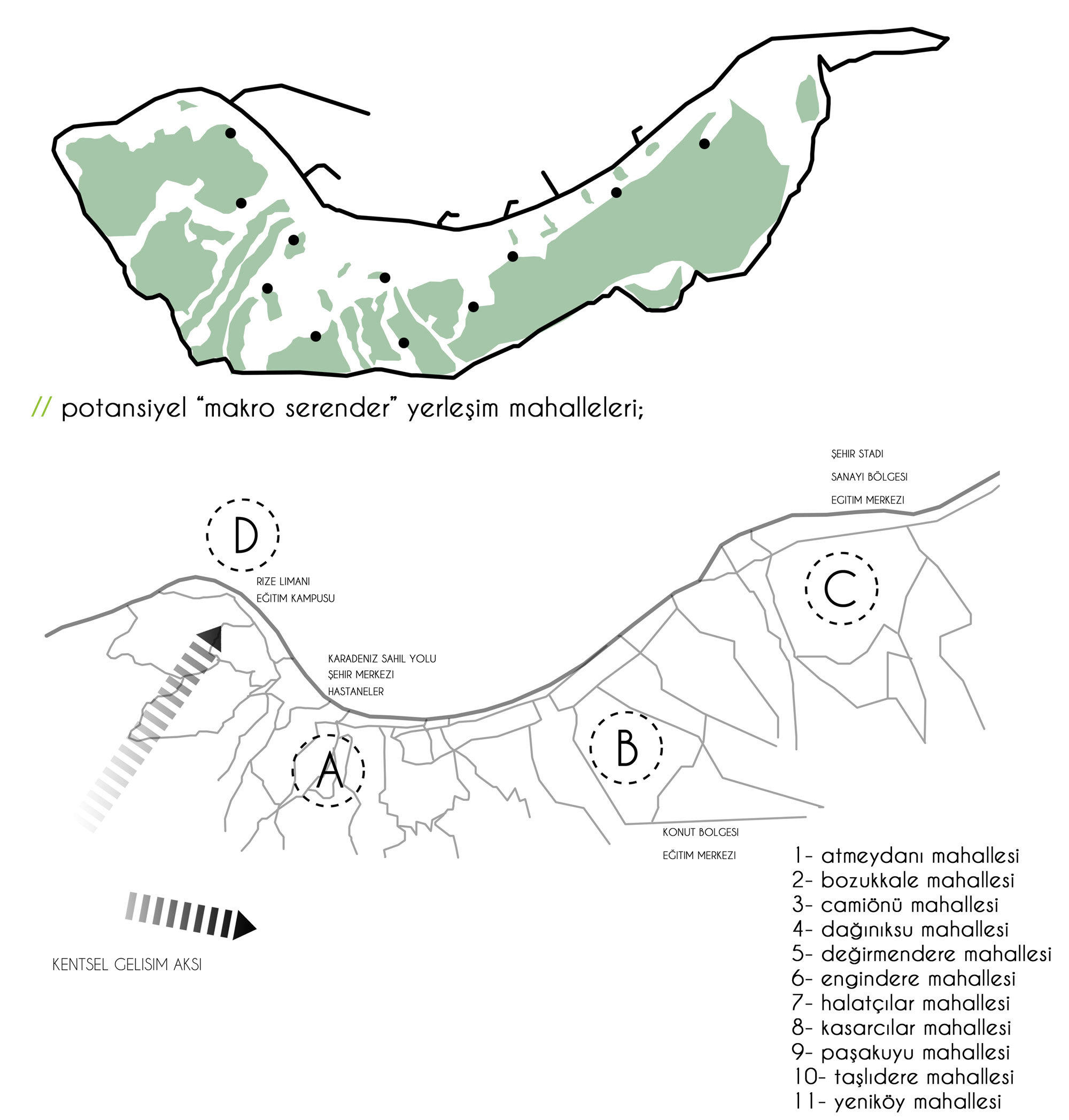 // potansiyel “makro serender” yerleşim mahalleleri;

ŞEHIR STADI
SANAYI BÖLGESI
EGITIM MERKEZI

D

RIZE LIMANI
EĞITIM KAMPUSU

C

KARADENIZ SAHIL YOLU
ŞEHIR MERKEZI
HASTANELER

A

B

KONUT BOLGESI
EĞITIM MERKEZI

KENTSEL GELISIM AKSI

1- atmeydanı mahallesi
2- bozukkale mahallesi
3- camiönü mahallesi
4- dağınıksu mahallesi
5- değirmendere mahallesi
6- engindere mahallesi
7- halatçılar mahallesi
8- kasarcılar mahallesi
9- paşakuyu mahallesi
10- taşlıdere mahallesi
11- yeniköy mahallesi