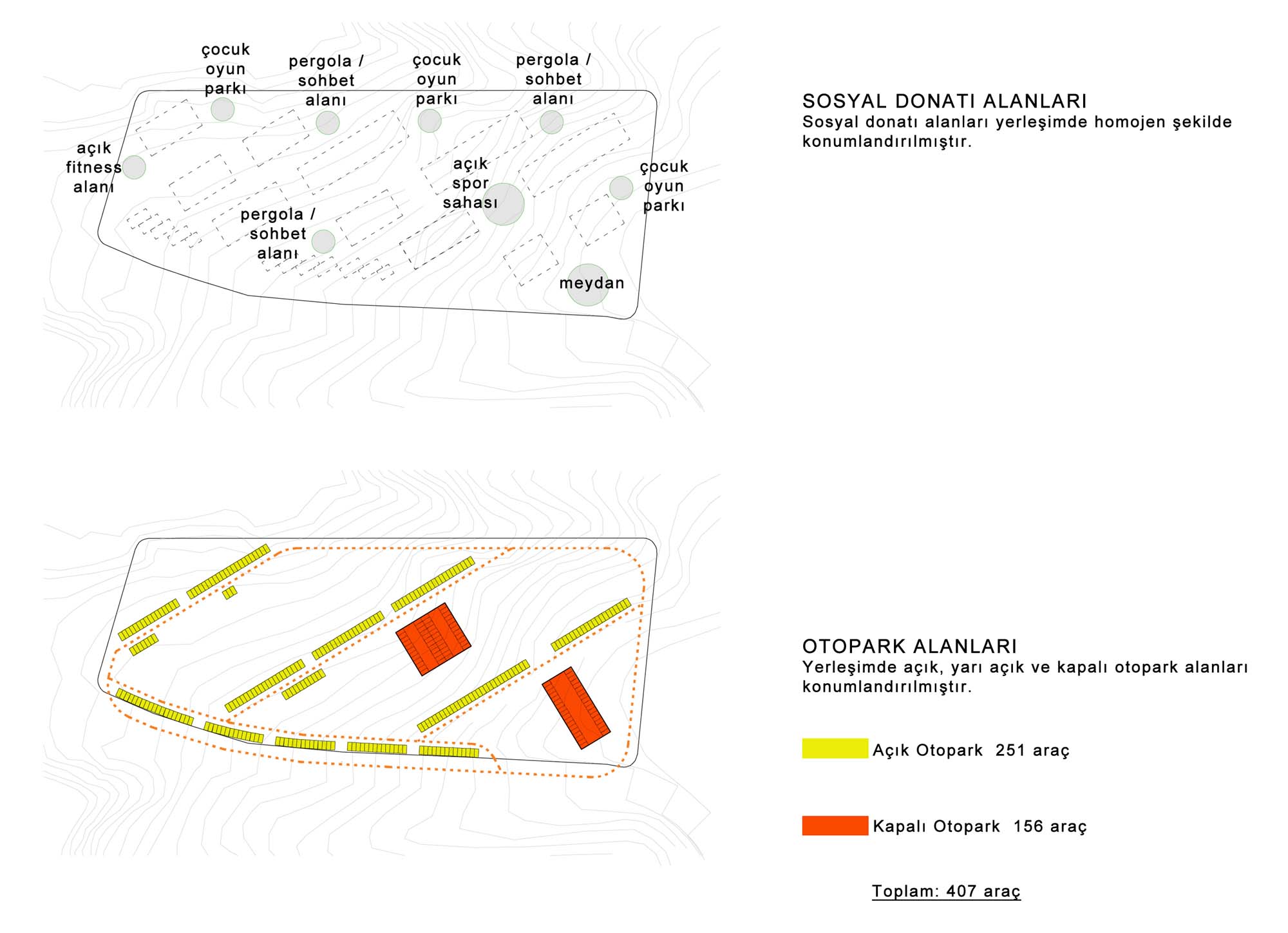 çocuk oyun parkı

pergola / sohbet alanı

çocuk oyun parkı

pergola / sohbet alanı

açık fitness alanı

açık spor sahası

çocuk oyun parkı

pergola / sohbet alanı

meydan

SOSYAL DONATI ALANLARI
Sosyal donatı alanları yerleşimde homojen şekilde konumlandırılmıştır.

OTOPARK ALANLARI
Yerleşimde açık, yarı açık ve kapalı otopark alanları konumlandırılmıştır.

Açık Otopark 251 araç

Kapalı Otopark 156 araç

Toplam: 407 araç