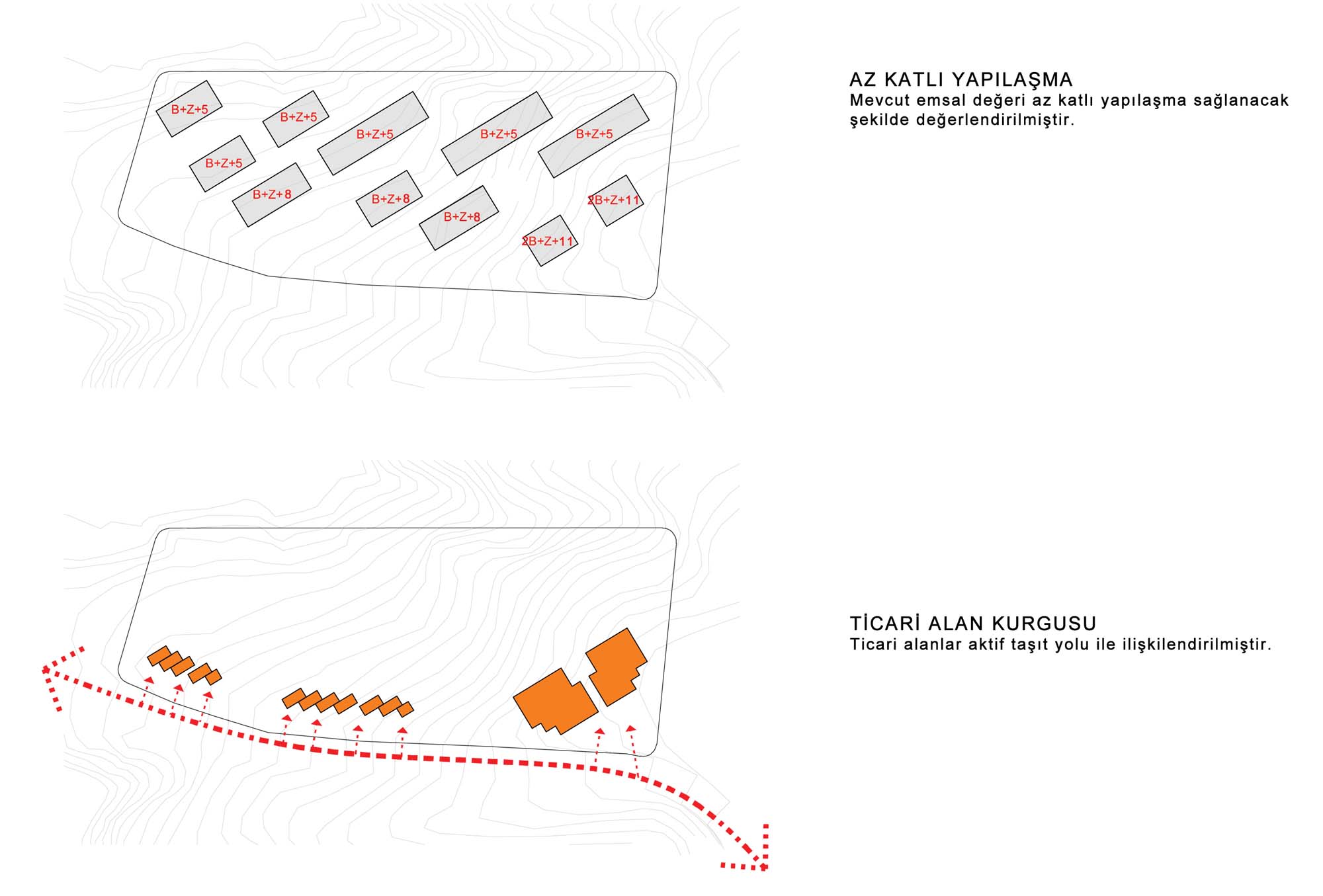 B+Z+5

B+Z+5

B+Z+5

B+Z+5

B+Z+5

B+Z+5

B+Z+8

B+Z+8

B+Z+8

2B+Z+11

2B+Z+11

AZ KATLI YAPILAŞMA
Mevcut emsal değeri az katlı yapılaşma sağlanacak şekilde değerlendirilmiştir.

TİCARİ ALAN KURGUSU
Ticari alanlar aktif taşıt yolu ile ilişkilendirilmiştir.