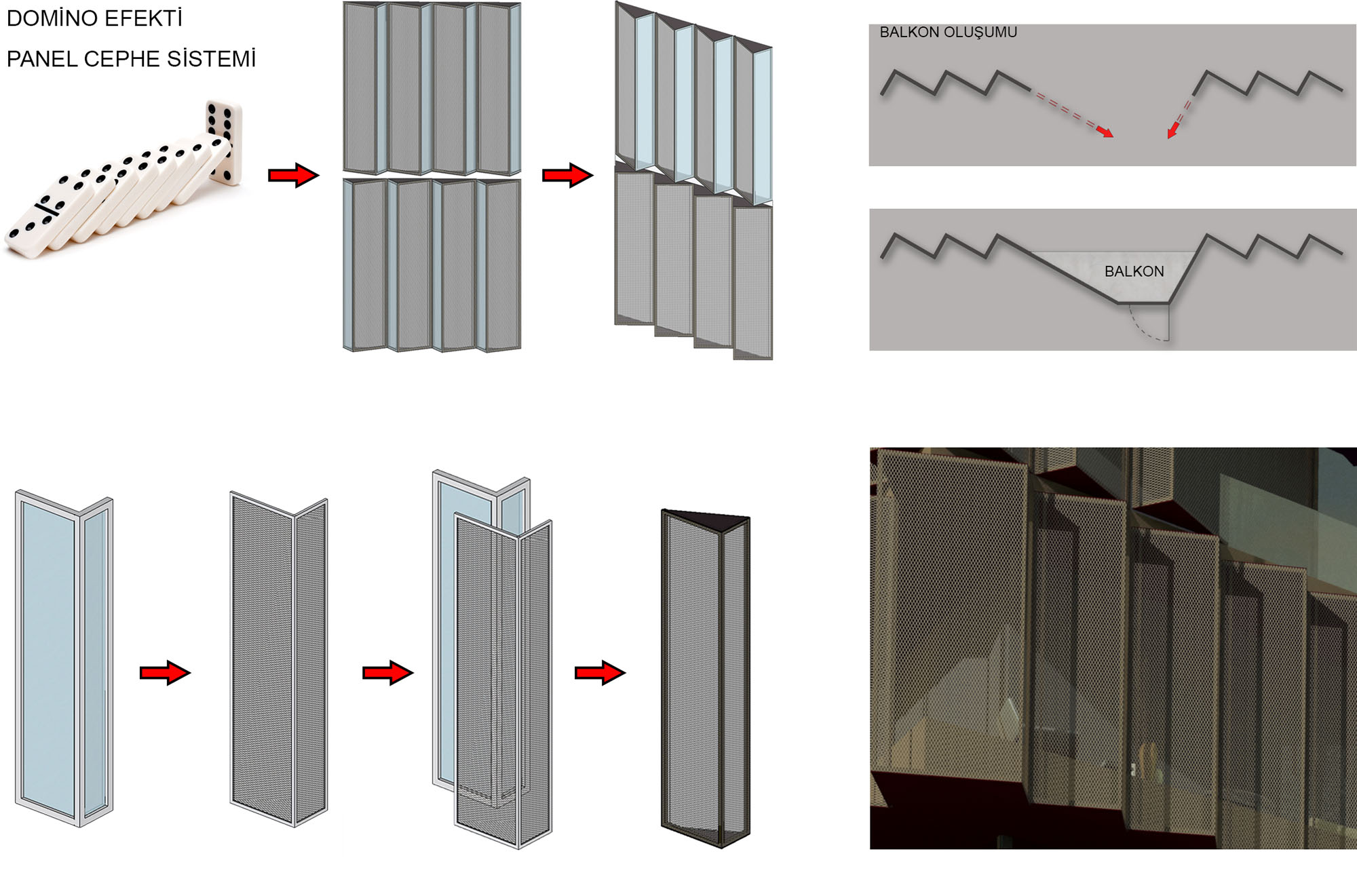 DOMİNO EFEKTİ

PANEL CEPHE SİSTEMİ

BALKON OLUŞUMU

BALKON