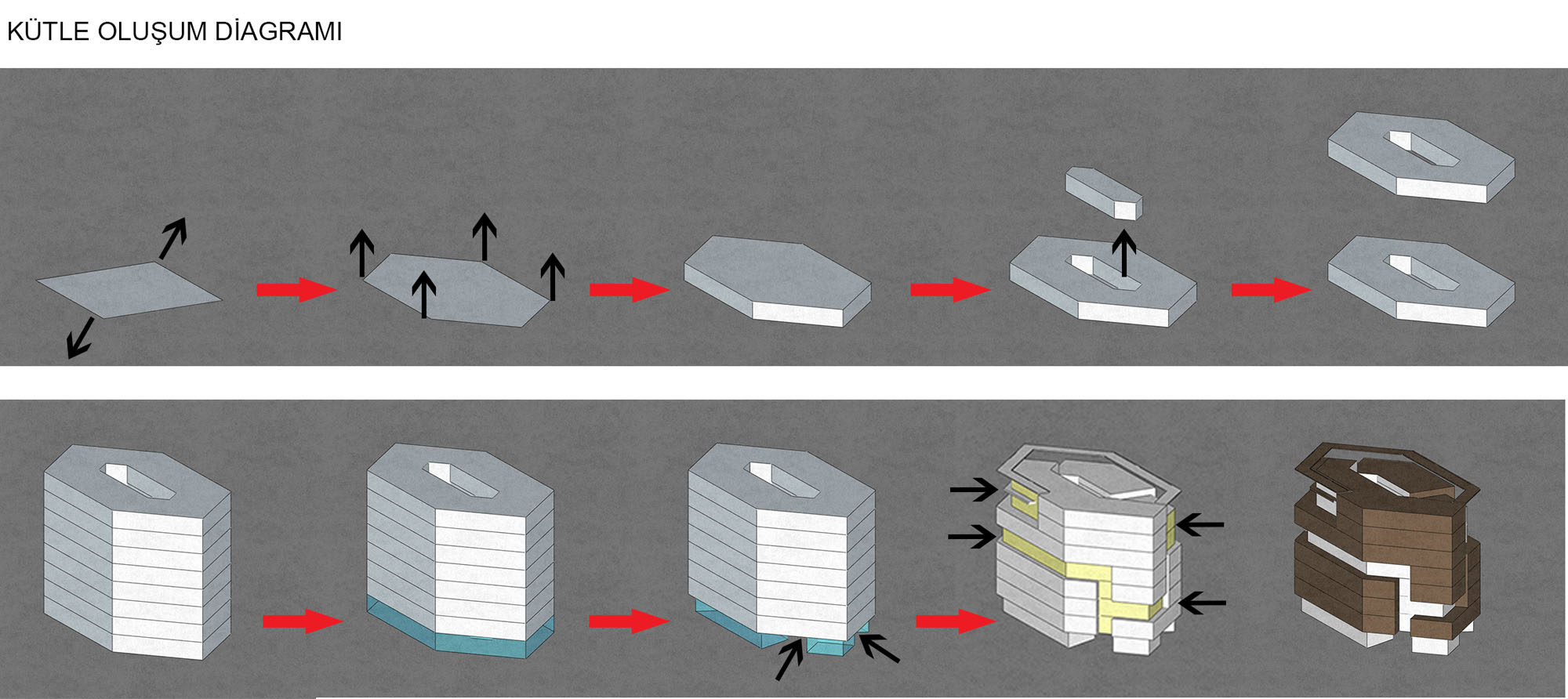 KÜTLE OLUŞUM DİAGRAMI