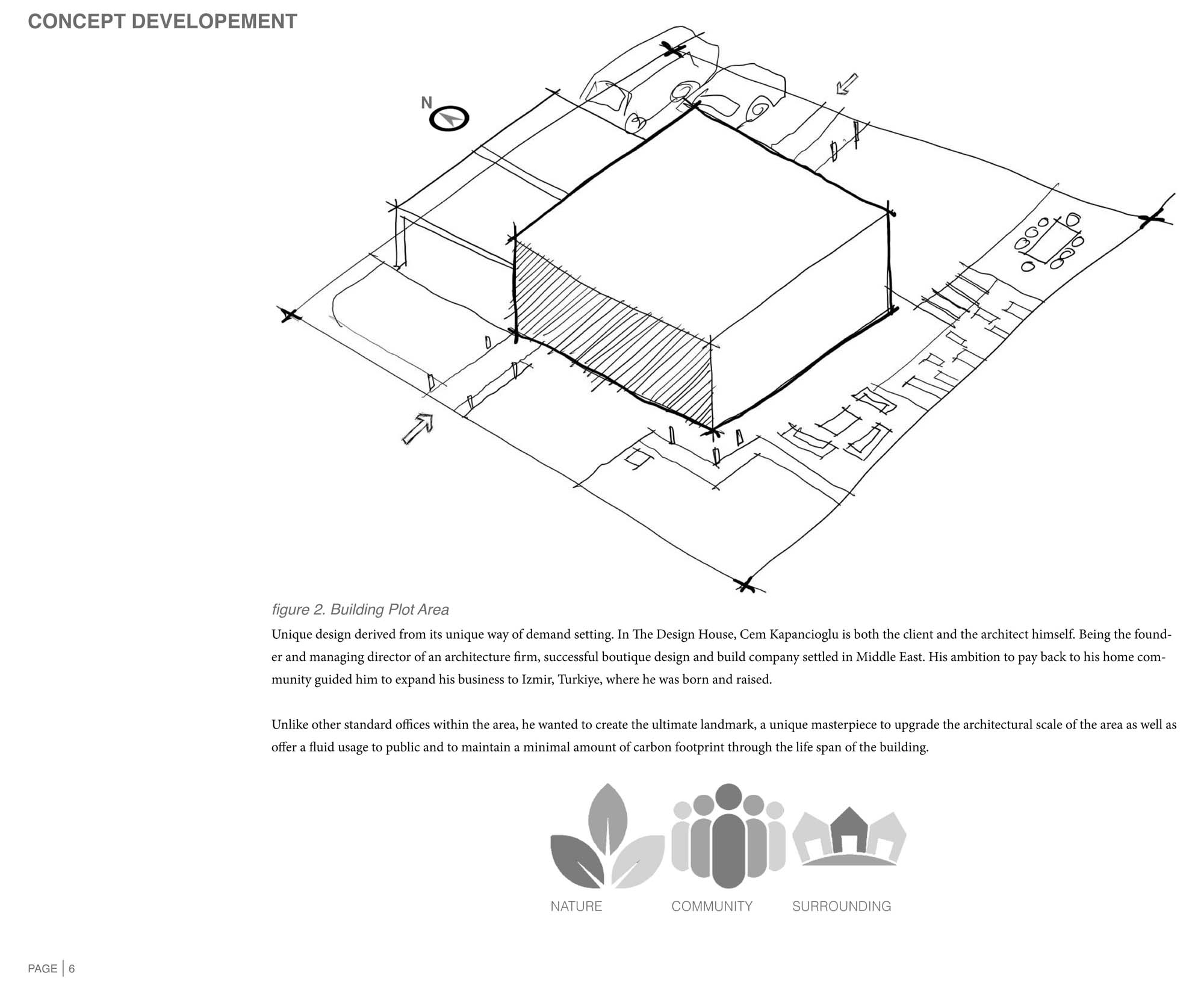 CONCEPT DEVELOPEMENT

N

figure 2. Building Plot Area

Unique design derived from its unique way of demand setting. In The Design House, Cem Kapancioglu is both the client and the architect himself. Being the founder and managing director of an architecture firm, successful boutique design and build company settled in Middle East. His ambition to pay back to his home community guided him to expand his business to Izmir, Turkiye, where he was born and raised.

Unlike other standard offices within the area, he wanted to create the ultimate landmark, a unique masterpiece to upgrade the architectural scale of the area as well as offer a fluid usage to public and to maintain a minimal amount of carbon footprint through the life span of the building.

NATURE COMMUNITY SURROUNDING

PAGE | 6