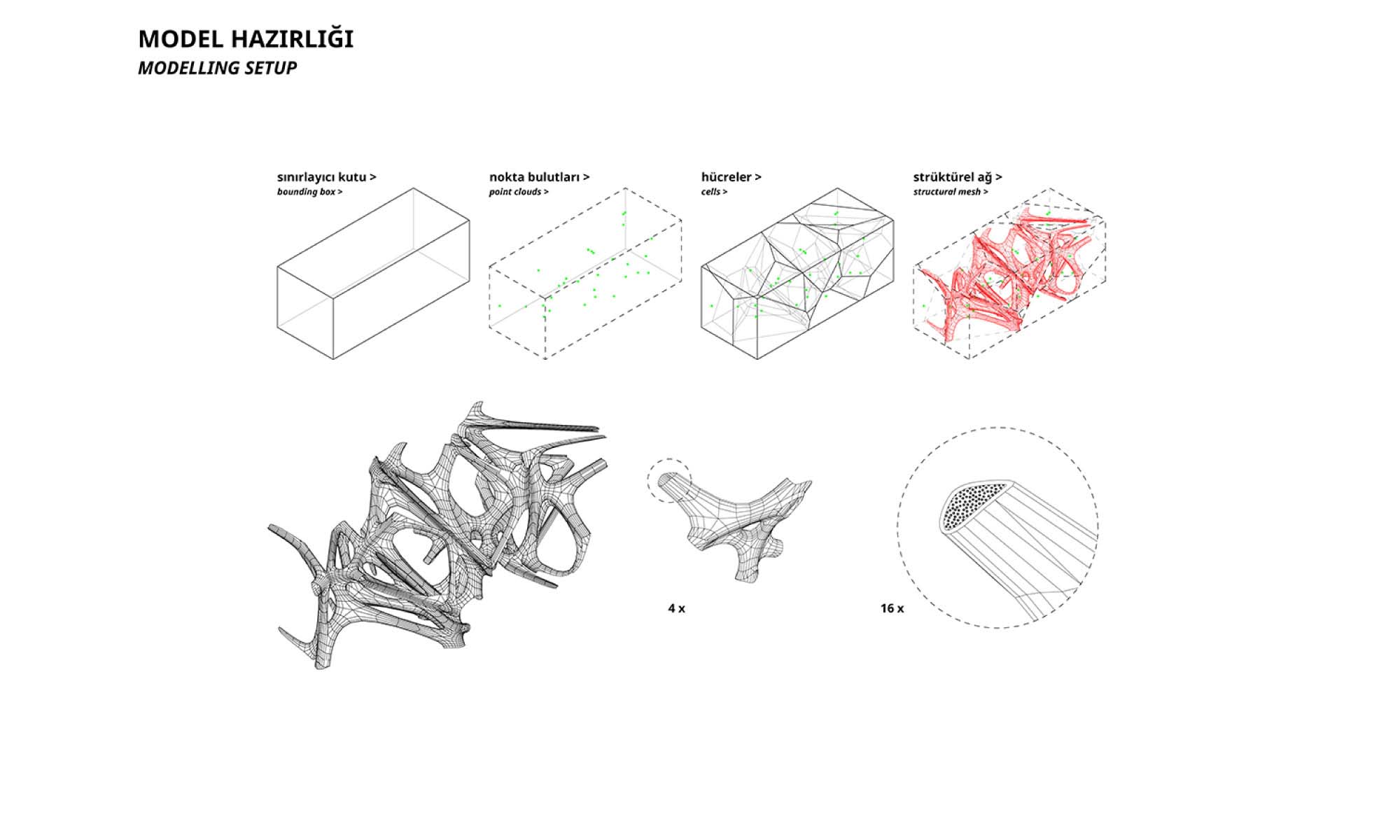 MODEL HAZIRLIĞI
MODELLING SETUP

sınırlayıcı kutu >
bounding box >

nokta bulutları >
point clouds >

hücreler >
cells >

strüktürel ağ >
structural mesh >

4 x

16 x