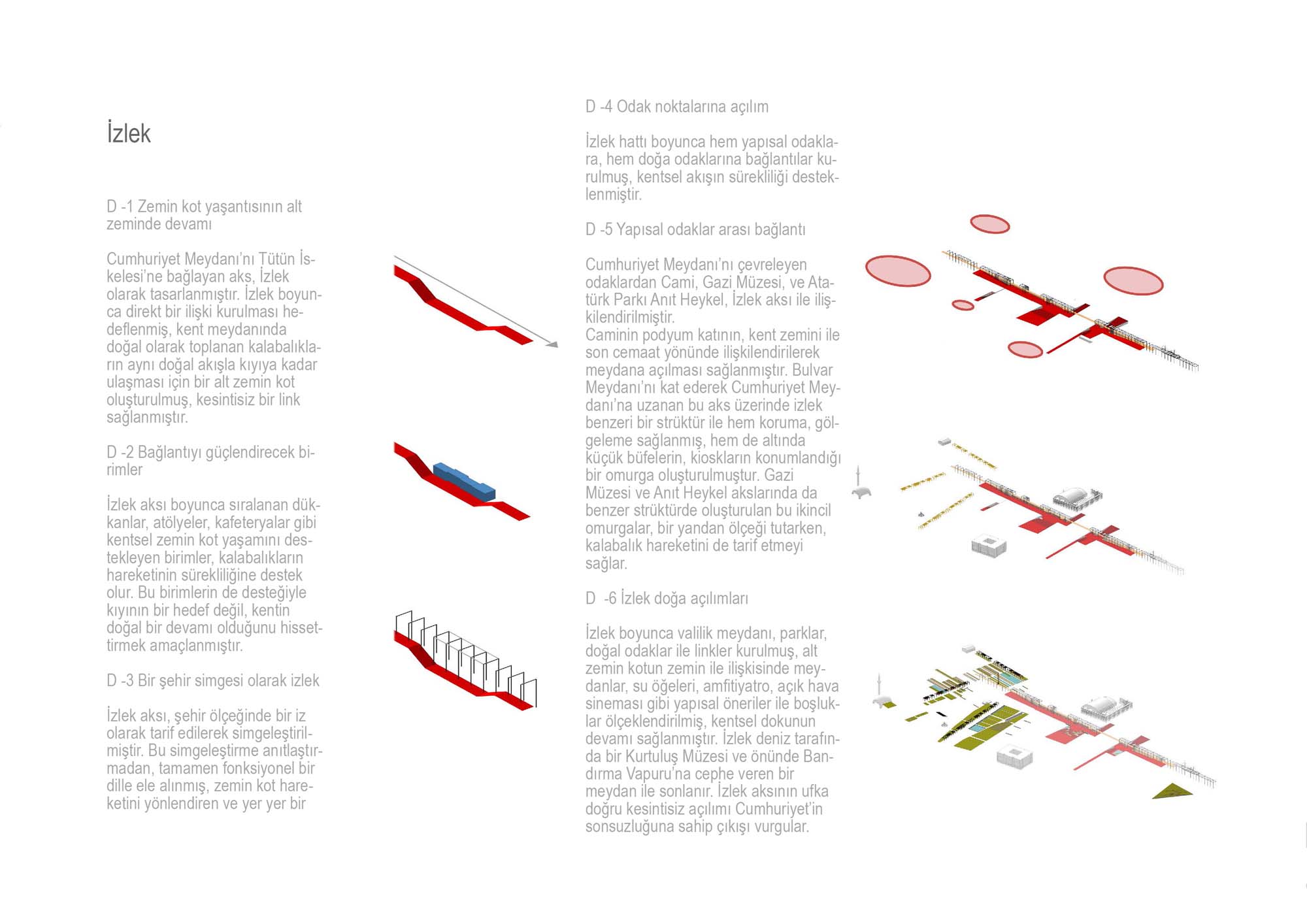 İzlek

D -1 Zemin kot yaşantısının alt zeminde devamı

Cumhuriyet Meydanı'nı Tütün İskelesi'ne bağlayan aks, İzlek olarak tasarlanmıştır. İzlek boyunca direkt bir ilişki kurulması hedeflenmiş, kent meydanında doğal olarak toplanan kalabalıkların aynı doğal akışla kıyıya kadar ulaşması için bir alt zemin kot oluşturulmuş, kesintisiz bir link sağlanmıştır.

D -2 Bağlantıyı güçlendirecek birimler

İzlek aksı boyunca sıralanan dükkanlar, atölyeler, kafeteryalar gibi kentsel zemin kot yaşamını destekleyen birimler, kalabalıkların hareketinin sürekliliğine destek olur. Bu birimlerin de desteğiyle kıyının bir hedef değil, kentin doğal bir devamı olduğunu hissettirmek amaçlanmıştır.

D -3 Bir şehir simgesi olarak izlek

İzlek aksı, şehir ölçeğinde bir iz olarak tarif edilerek simgeleştirilmiştir. Bu simgeleştirme anıtlaştırmadan, tamamen fonksiyonel bir dille ele alınmış, zemin kot hareketini yönlendiren ve yer yer bir

D -4 Odak noktalarına açılım

İzlek hattı boyunca hem yapısal odaklara, hem doğa odaklarına bağlantılar kurulmuş, kentsel akışın sürekliliği desteklenmiştir.

D -5 Yapısal odaklar arası bağlantı

Cumhuriyet Meydanı'nı çevreleyen odaklardan Cami, Gazi Müzesi, ve Atatürk Parkı Anıt Heykel, İzlek aksı ile ilişkilendirilmiştir.
Caminin podyum katının, kent zemini ile son cemaat yönünde ilişkilendirilerek meydana açılması sağlanmıştır. Bulvar Meydanı'nı kat ederek Cumhuriyet Meydanı'na uzanan bu aks üzerinde izlek benzeri bir strüktür ile hem koruma, gölgeleme sağlanmış, hem de altında küçük büfelerin, kioskların konumlandığı bir omurga oluşturulmuştur. Gazi Müzesi ve Anıt Heykel akslarında da benzer strüktürde oluşturulan bu ikincil omurgalar, bir yandan ölçeği tutarken, kalabalık hareketini de tarif etmeyi sağlar.

D -6 İzlek doğa açılımları

İzlek boyunca valilik meydanı, parklar, doğal odaklar ile linkler kurulmuş, alt zemin kotun zemin ile ilişkisinde meydanlar, su öğeleri, amfitiyatro, açık hava sineması gibi yapısal öneriler ile boşluklar ölçeklendirilmiş, kentsel dokunun devamı sağlanmıştır. İzlek deniz tarafında bir Kurtuluş Müzesi ve önünde Bandırma Vapuru'na cephe veren bir meydan ile sonlanır. İzlek aksının ufka doğru kesintisiz açılımı Cumhuriyet'in sonsuzluğuna sahip çıkışı vurgular.