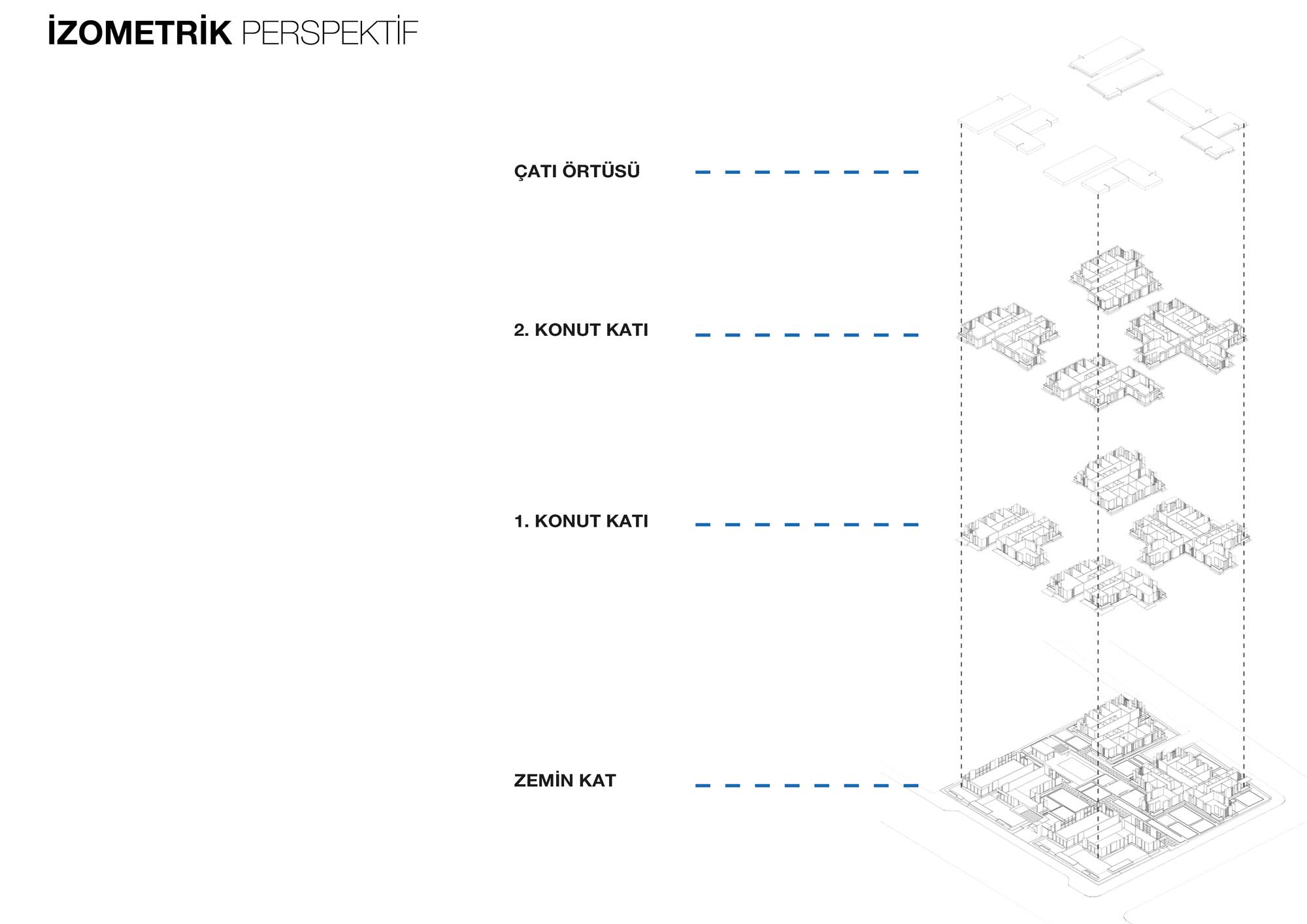 İZOMETRİK PERSPEKTİF

ÇATI ÖRTÜSÜ

2. KONUT KATI

1. KONUT KATI

ZEMİN KAT