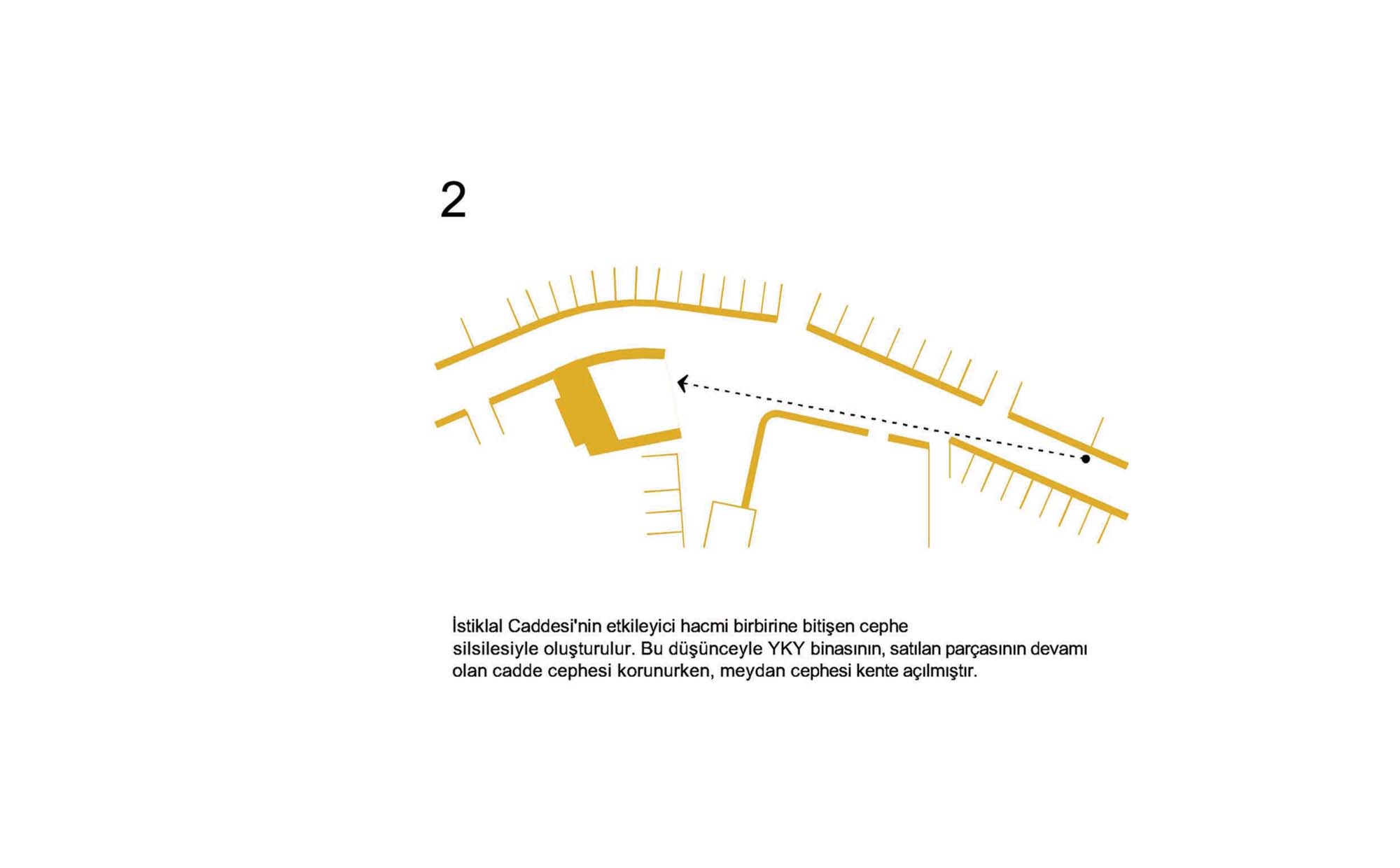 2

İstiklal Caddesi'nin etkileyici hacmi birbirine bitişen cephe silsilesiyle oluşturulur. Bu düşünceyle YKY binasının, satılan parçasının devamı olan cadde cephesi korunurken, meydan cephesi kente açılmıştır.