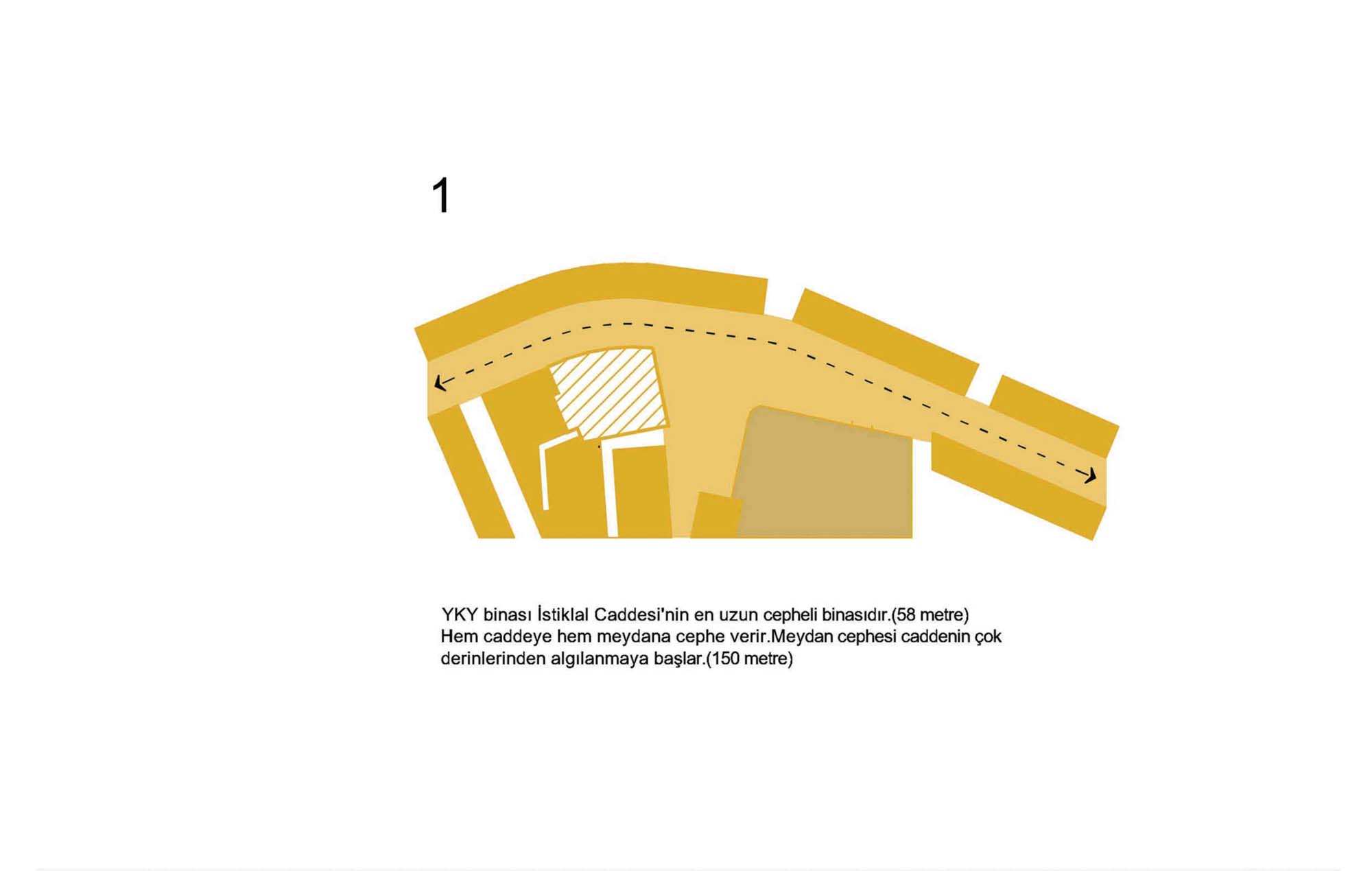 1

YKY binası İstiklal Caddesi'nin en uzun cepheli binasıdır.(58 metre)
Hem caddeye hem meydana cephe verir.Meydan cephesi caddenin çok derinlerinden algılanmaya başlar.(150 metre)