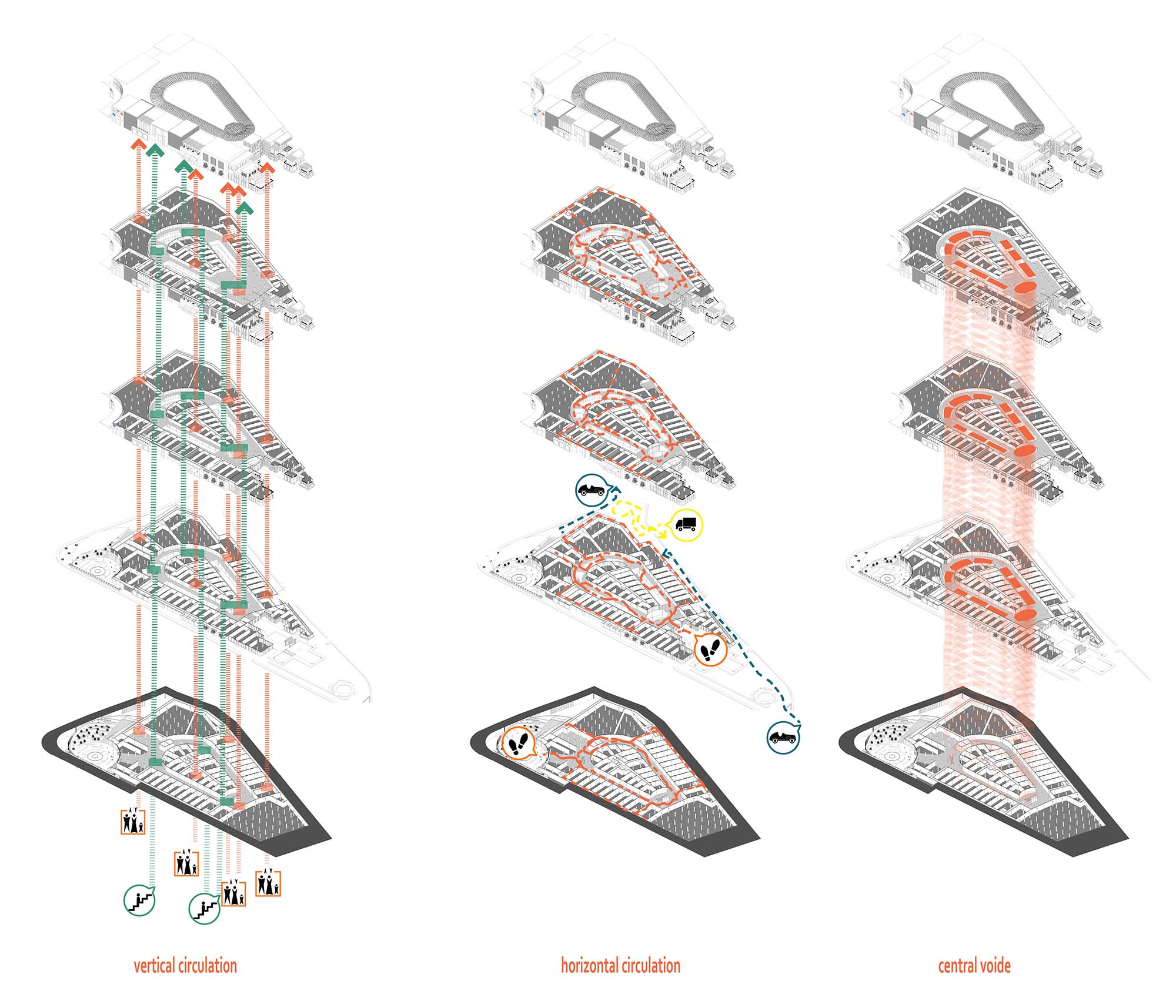 vertical circulation

horizontal circulation

central voide