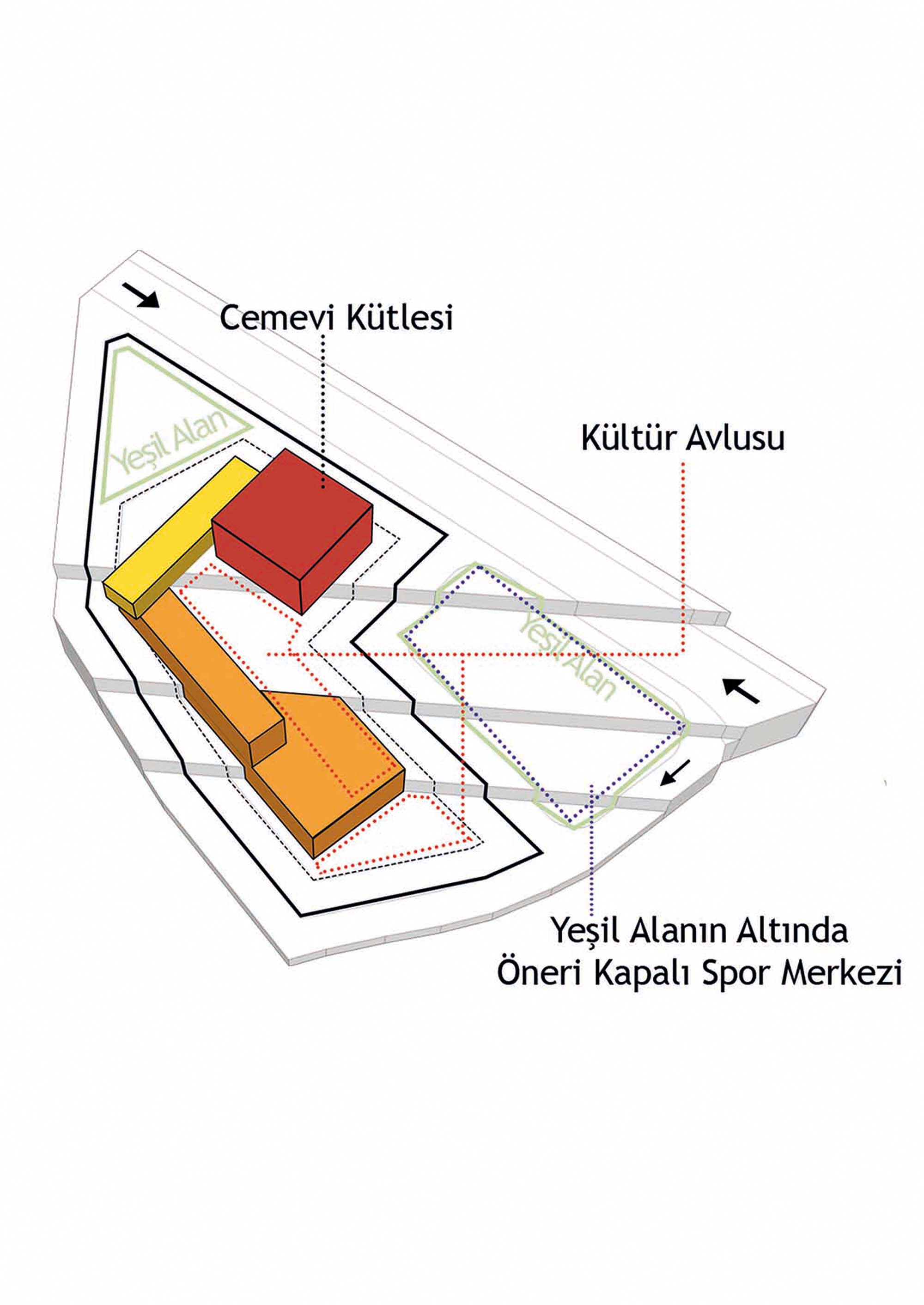 Cemevi Kütlesi

Yeşil Alan

Kültür Avlusu

Yeşil Alan

Yeşil Alanın Altında
Öneri Kapalı Spor Merkezi