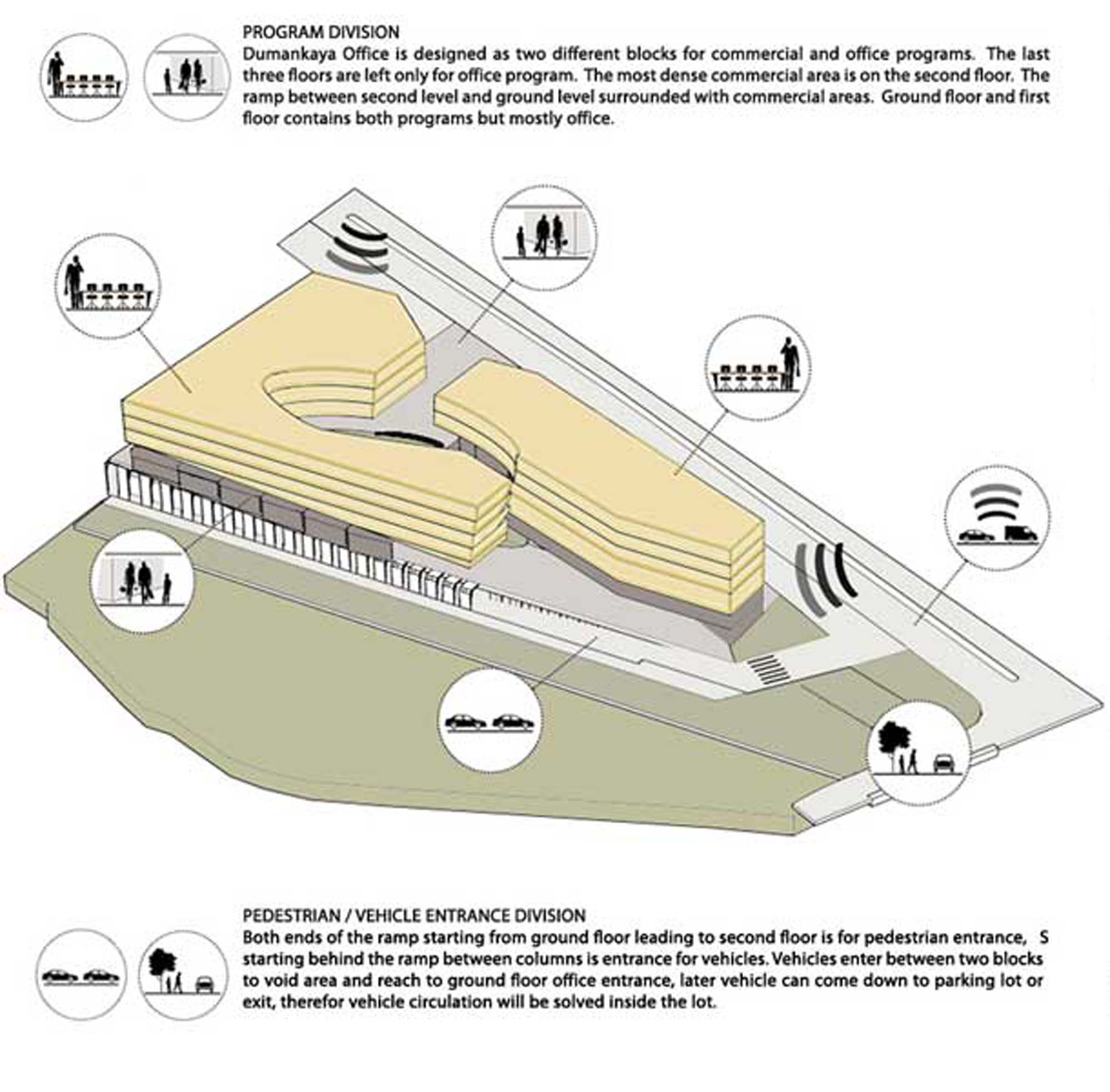 PROGRAM DIVISION
Dumankaya Office is designed as two different blocks for commercial and office programs. The last three floors are left only for office program. The most dense commercial area is on the second floor. The ramp between second level and ground level surrounded with commercial areas. Ground floor and first floor contains both programs but mostly office.

PEDESTRIAN / VEHICLE ENTRANCE DIVISION
Both ends of the ramp starting from ground floor leading to second floor is for pedestrian entrance, S starting behind the ramp between columns is entrance for vehicles. Vehicles enter between two blocks to void area and reach to ground floor office entrance, later vehicle can come down to parking lot or exit, therefor vehicle circulation will be solved inside the lot.