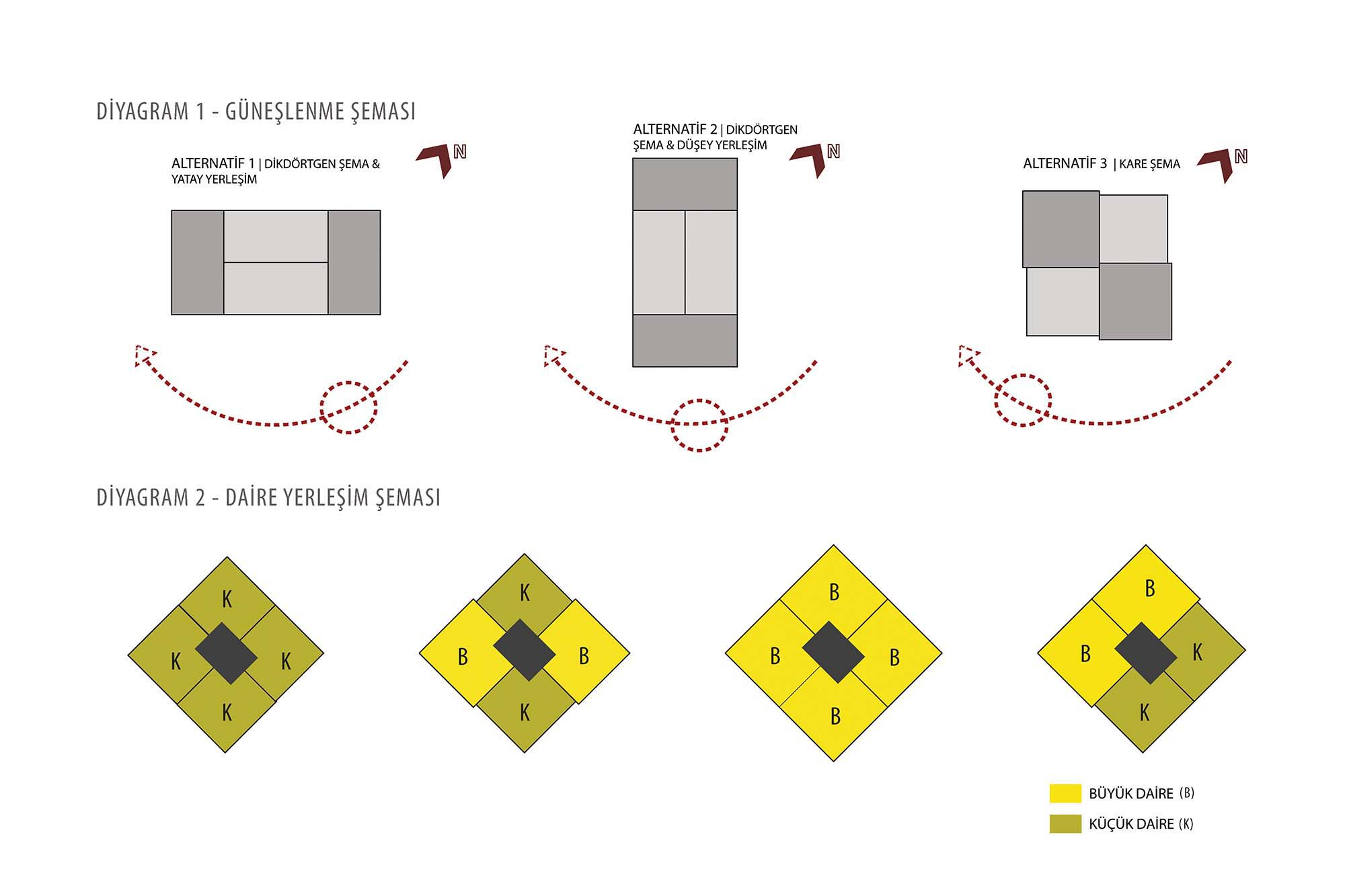 DİYAGRAM 1 - GÜNEŞLENME ŞEMASI

ALTERNATİF 1 | DİKDÖRTGEN ŞEMA & YATAY YERLEŞİM

N

ALTERNATİF 2 | DİKDÖRTGEN ŞEMA & DÜŞEY YERLEŞİM

N

ALTERNATİF 3 | KARE ŞEMA

N

DİYAGRAM 2 - DAİRE YERLEŞİM ŞEMASI

K
K
K
K

K
B
B
K

B
B
B
B

B
B
K
K

BÜYÜK DAİRE (B)
KÜÇÜK DAİRE (K)