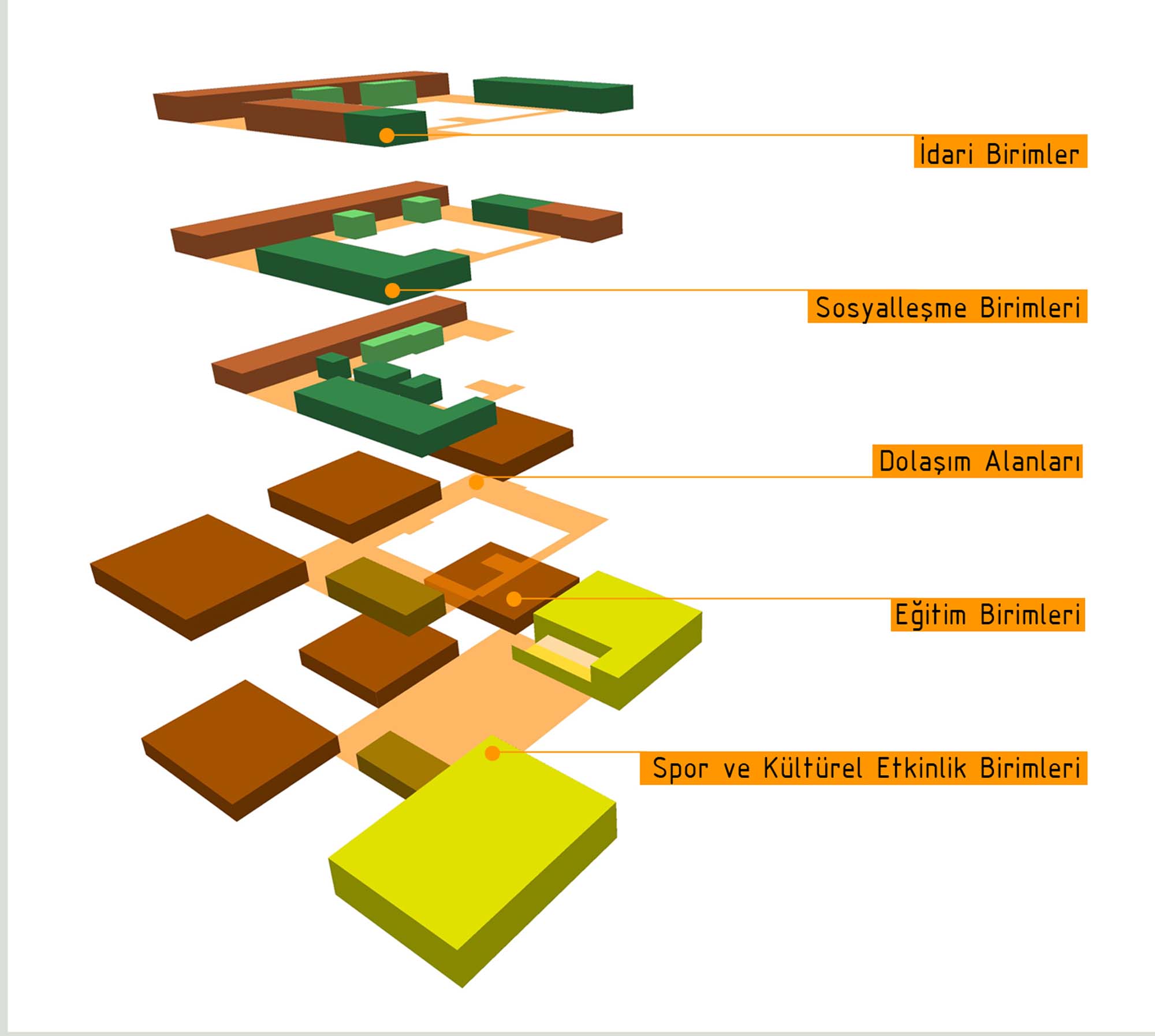 İdari Birimler

Sosyalleşme Birimleri

Dolaşım Alanları

Eğitim Birimleri

Spor ve Kültürel Etkinlik Birimleri