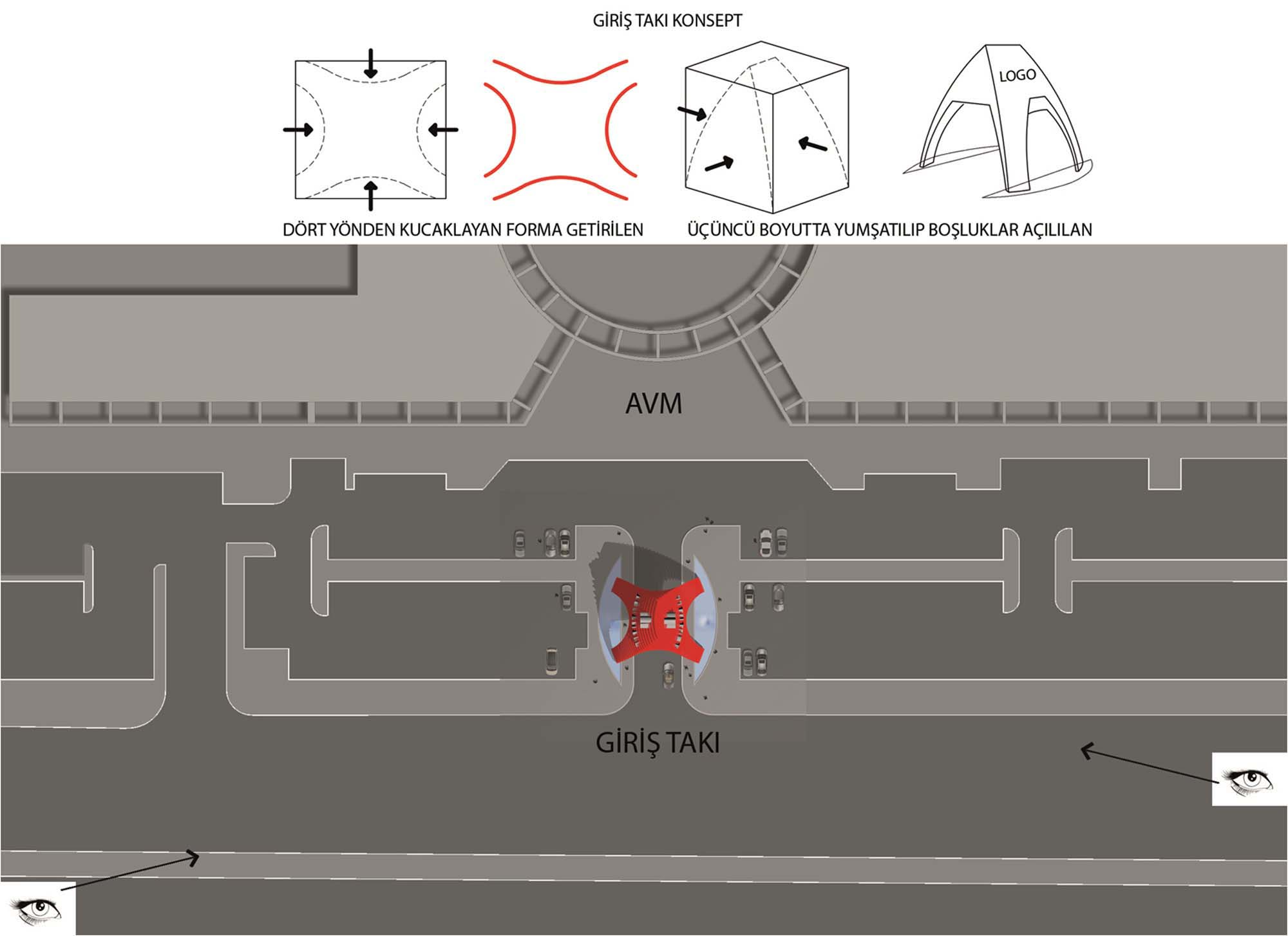 GİRİŞ TAKI KONSEPT

LOGO

DÖRT YÖNDEN KUCAKLAYAN FORMA GETİRİLEN

ÜÇÜNCÜ BOYUTTA YUMŞATILIP BOŞLUKLAR AÇILILAN

AVM

GİRİŞ TAKI