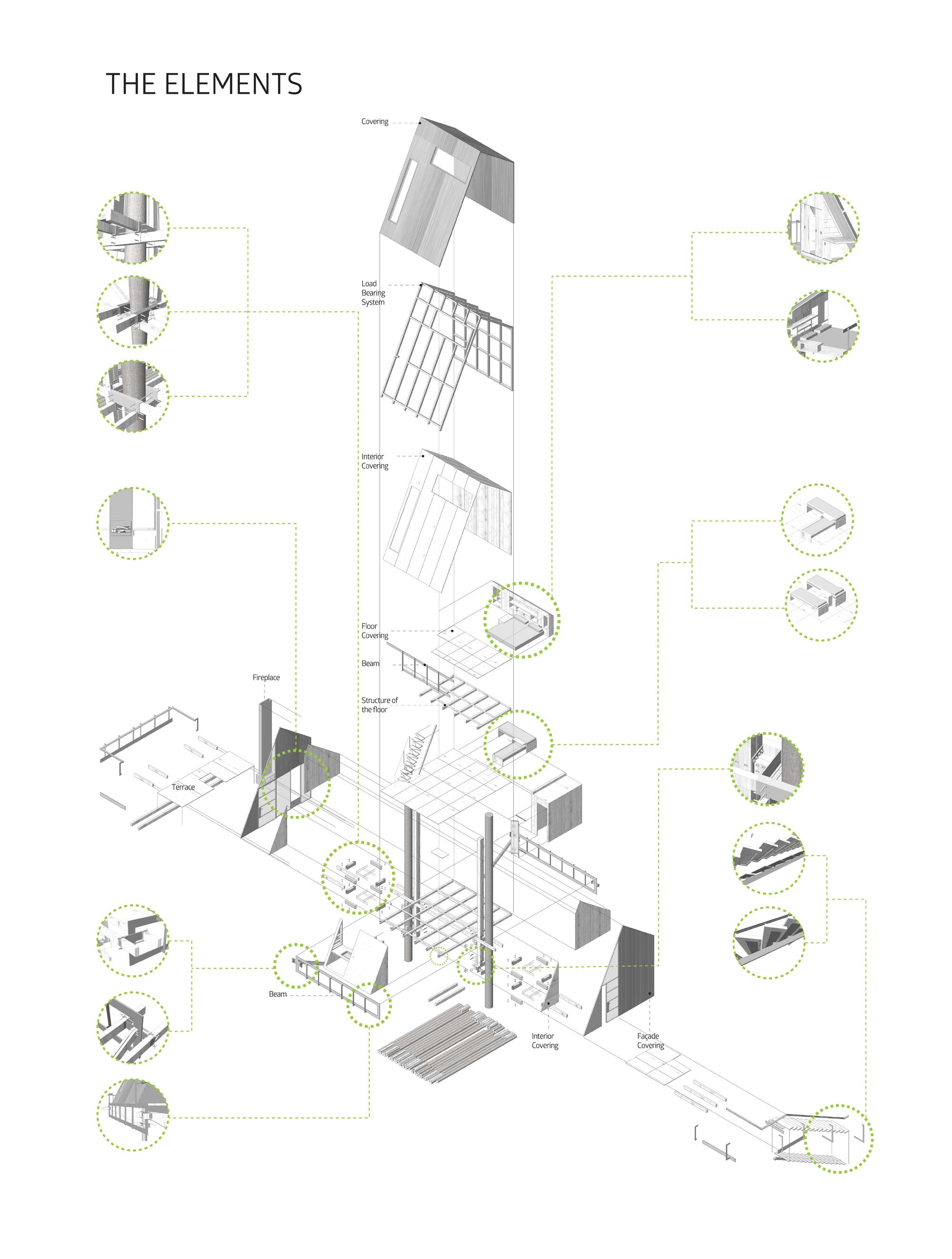 THE ELEMENTS

Covering

Load Bearing System

Interior Covering

Floor Covering

Beam

Structure of the floor

Fireplace

Terrace

Beam

Interior Covering

Façade Covering