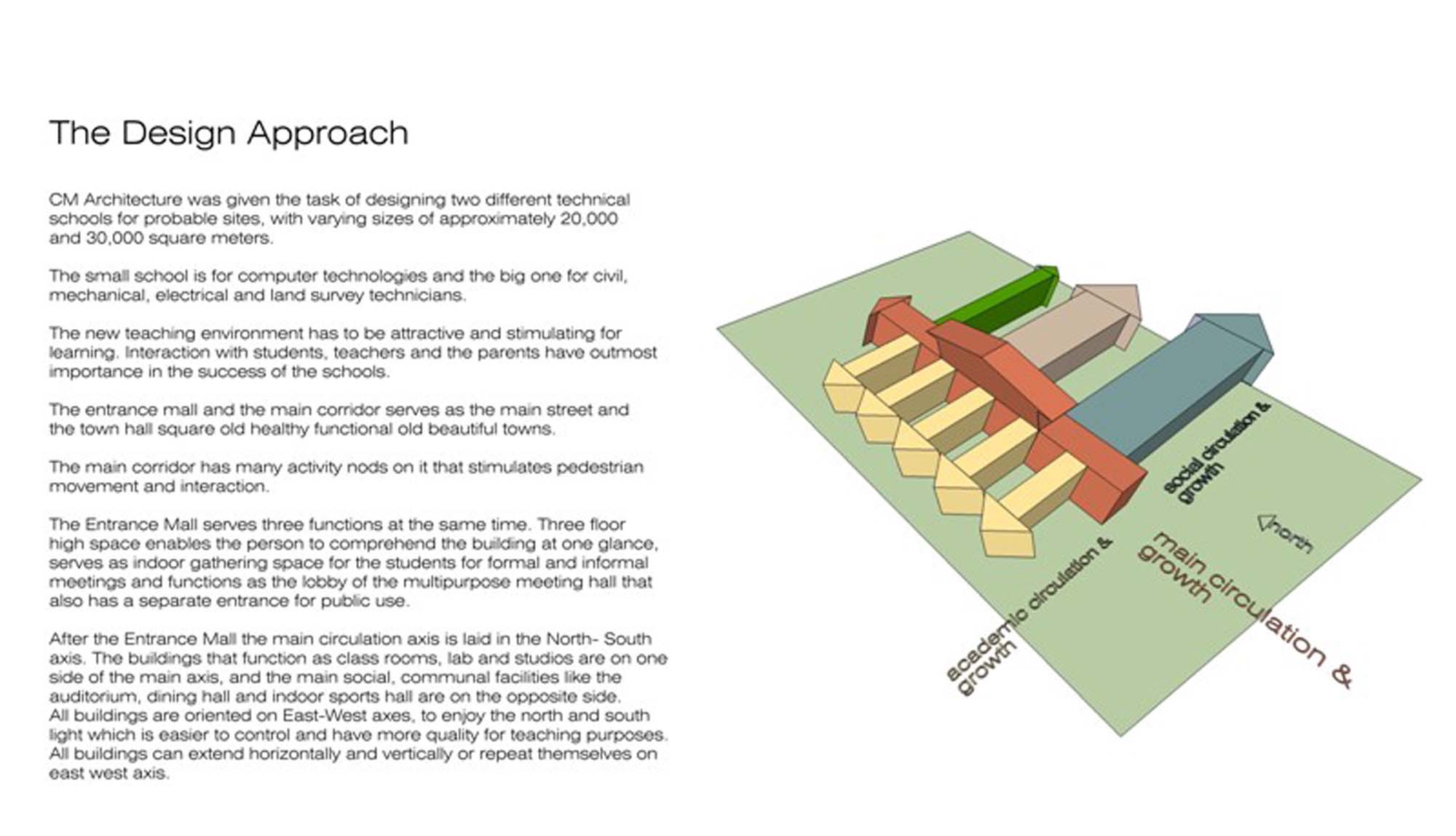 The Design Approach

CM Architecture was given the task of designing two different technical schools for probable sites, with varying sizes of approximately 20,000 and 30,000 square meters.

The small school is for computer technologies and the big one for civil, mechanical, electrical and land survey technicians.

The new teaching environment has to be attractive and stimulating for learning. Interaction with students, teachers and the parents have outmost importance in the success of the schools.

The entrance mall and the main corridor serves as the main street and the town hall square old healthy functional old beautiful towns.

The main corridor has many activity nods on it that stimulates pedestrian movement and interaction.

The Entrance Mall serves three functions at the same time. Three floor high space enables the person to comprehend the building at one glance, serves as indoor gathering space for the students for formal and informal meetings and functions as the lobby of the multipurpose meeting hall that also has a separate entrance for public use.

After the Entrance Mall the main circulation axis is laid in the North- South axis. The buildings that function as class rooms, lab and studios are on one side of the main axis, and the main social, communal facilities like the auditorium, dining hall and indoor sports hall are on the opposite side.
All buildings are oriented on East-West axes, to enjoy the north and south light which is easier to control and have more quality for teaching purposes.
All buildings can extend horizontally and vertically or repeat themselves on east west axis.

social circulation & growth

north

main circulation & growth

academic circulation & growth