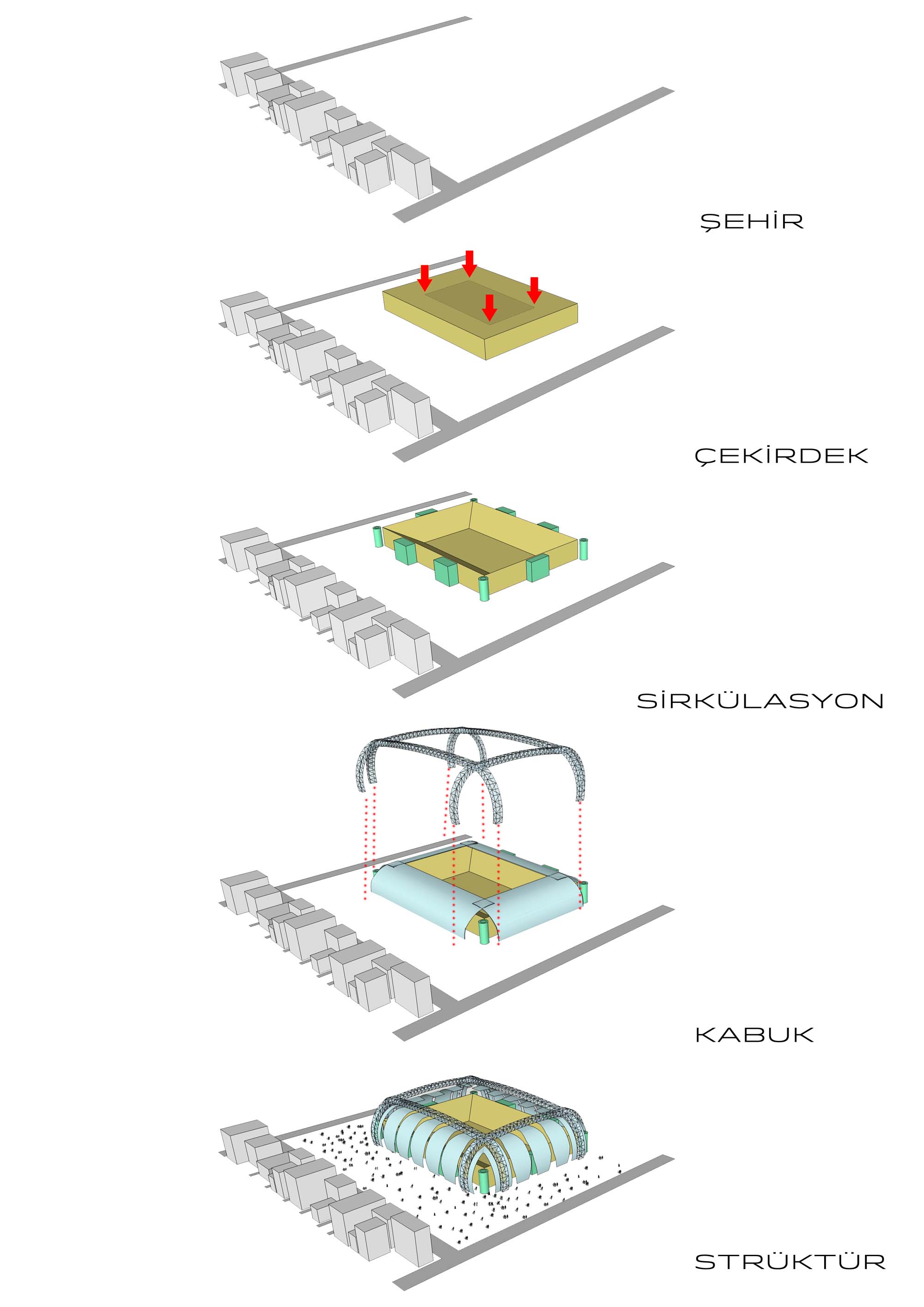 ŞEHİR

ÇEKİRDEK

SİRKÜLASYON

KABUK

STRÜKTÜR