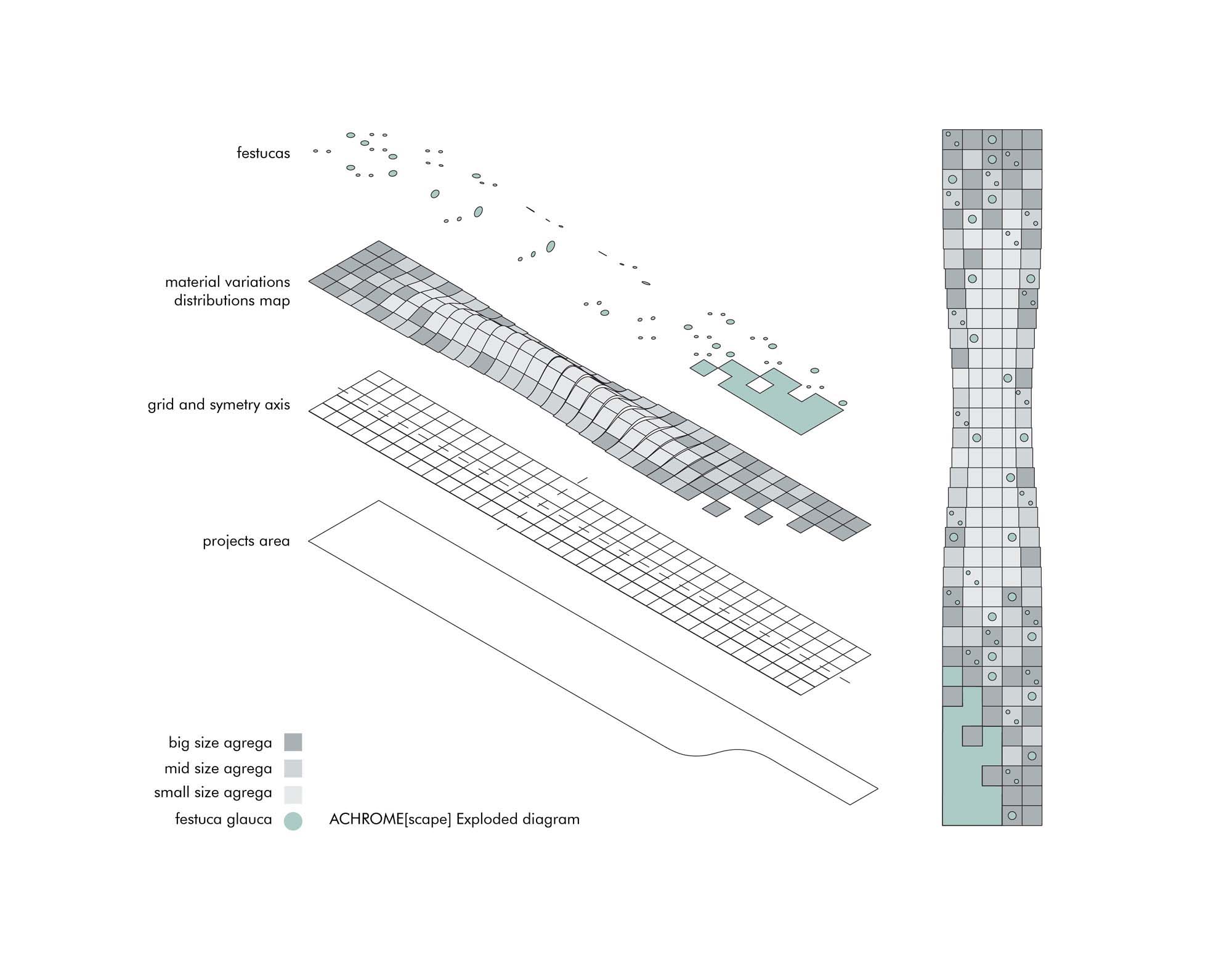 festucas

material variations distributions map

grid and symetry axis

projects area

big size agrega

mid size agrega

small size agrega

festuca glauca

ACHROME[scape] Exploded diagram