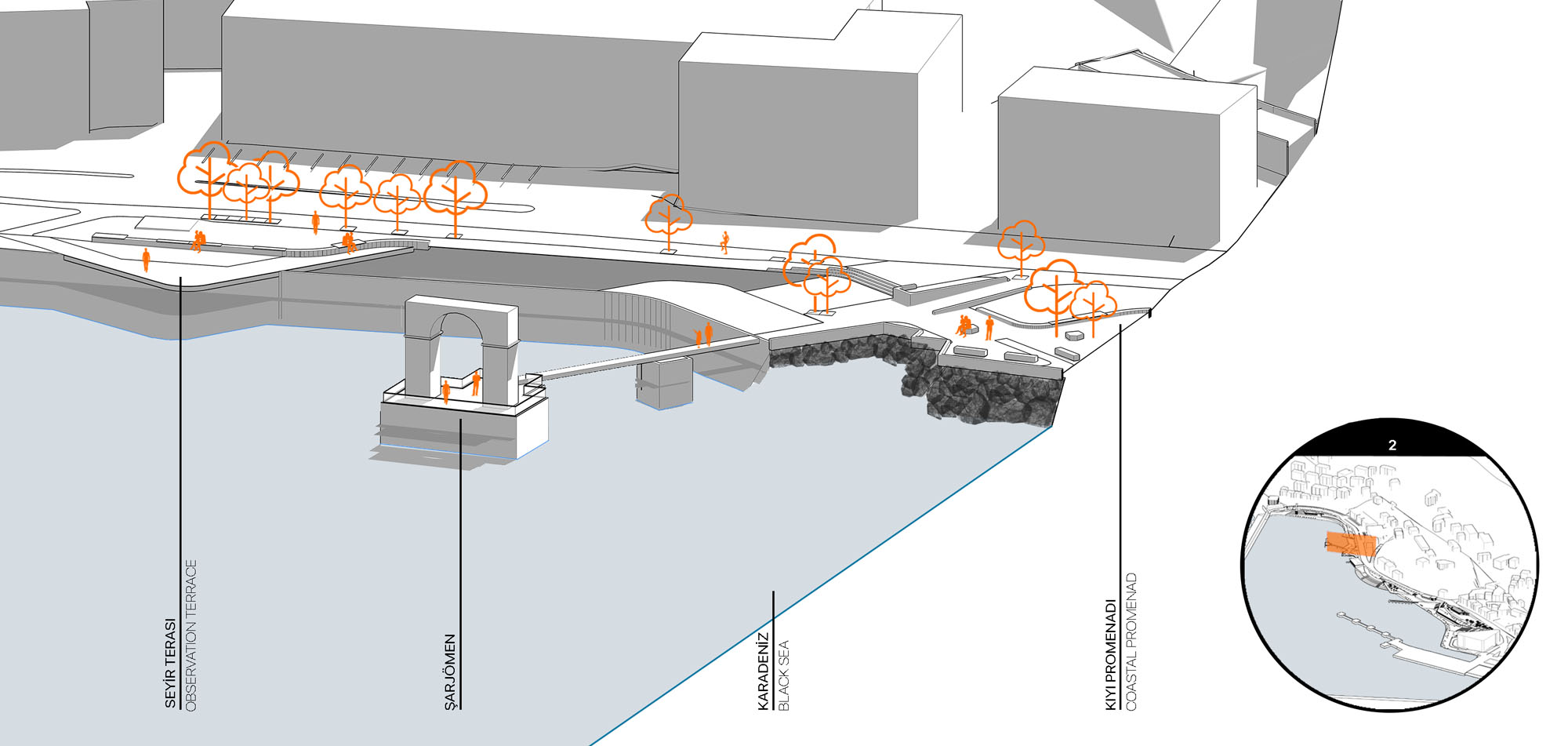 SEYİR TERASI
OBSERVATION TERRACE

ŞARJÖMEN

KARADENİZ
BLACK SEA

KIYI PROMENADI
COASTAL PROMENAD

2