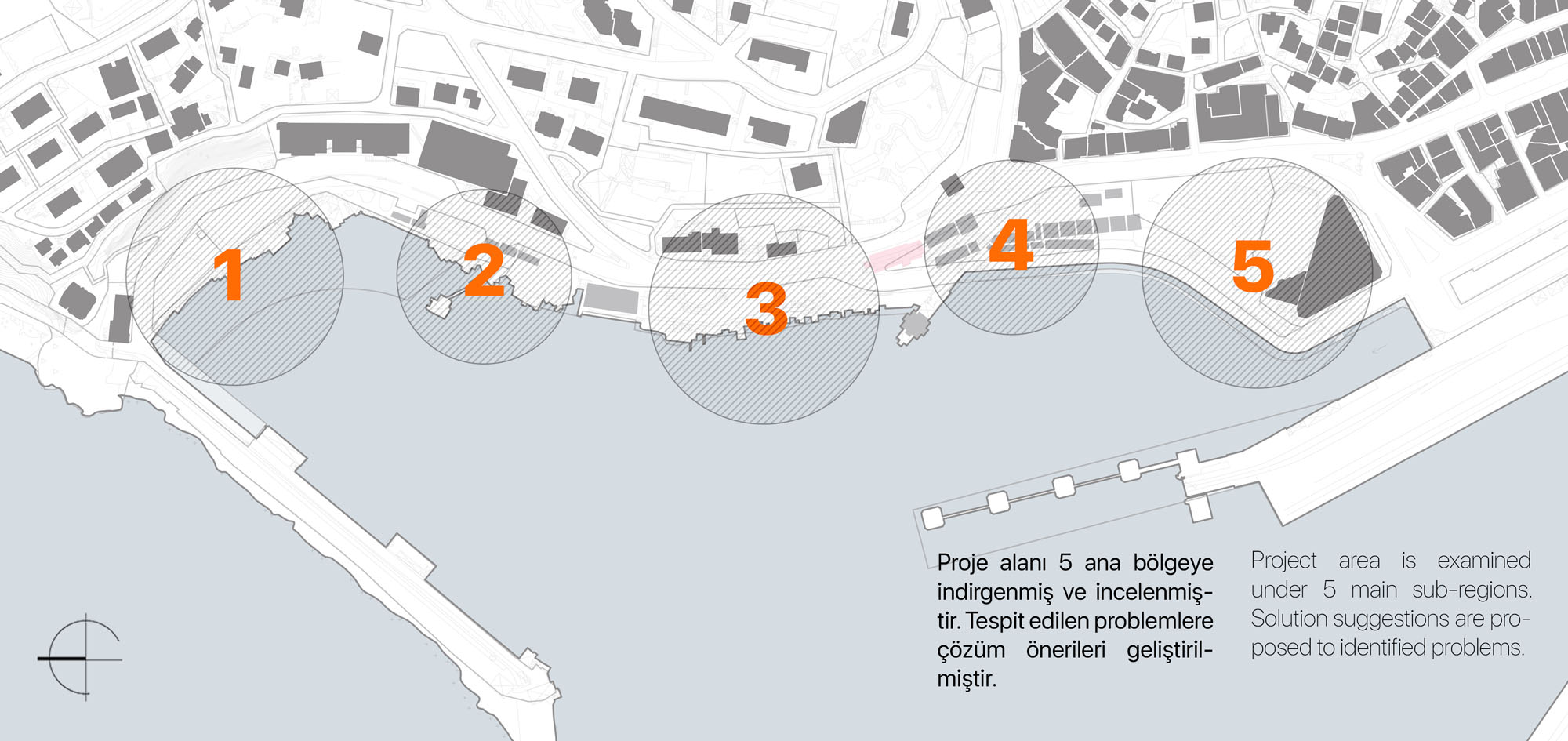 1

2

3

4

5

Proje alanı 5 ana bölgeye indirgenmiş ve incelenmiştir. Tespit edilen problemlere çözüm önerileri geliştirilmiştir.

Project area is examined under 5 main sub-regions. Solution suggestions are proposed to identified problems.