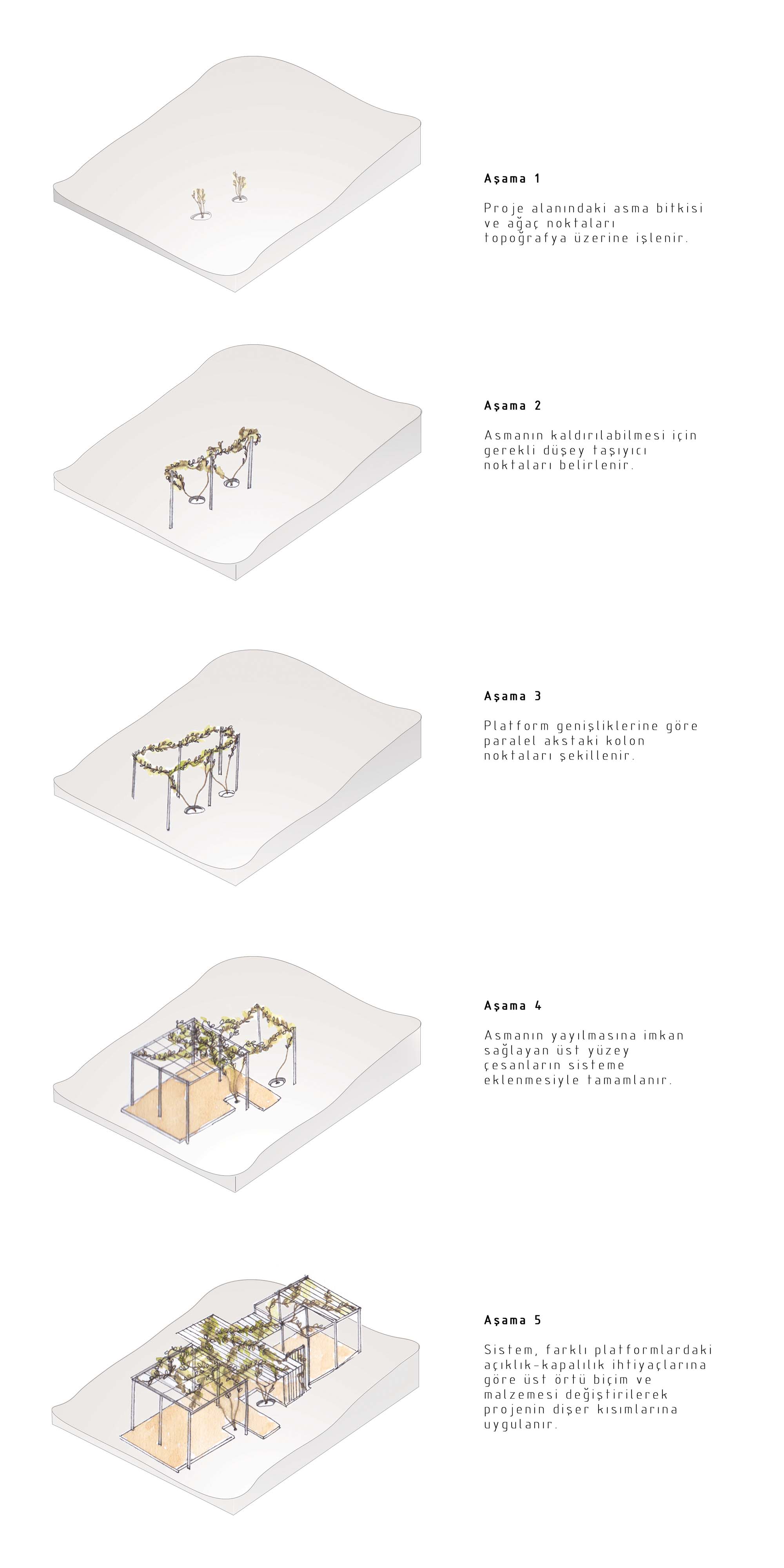 Aşama 1

Proje alanındaki asma bitkisi ve ağaç noktaları topoğrafya üzerine işlenir.

Aşama 2

Asmanın kaldırılabilmesi için gerekli düşey taşıyıcı noktaları belirlenir.

Aşama 3

Platform genişliklerine göre paralel akstaki kolon noktaları şekillenir.

Aşama 4

Asmanın yayılmasına imkan sağlayan üst yüzey çesanların sisteme eklenmesiyle tamamlanır.

Aşama 5

Sistem, farklı platformlardaki açıklık-kapalılık ihtiyaçlarına göre üst örtü biçim ve malzemesi değiştirilerek projenin dişer kısımlarına uygulanır.