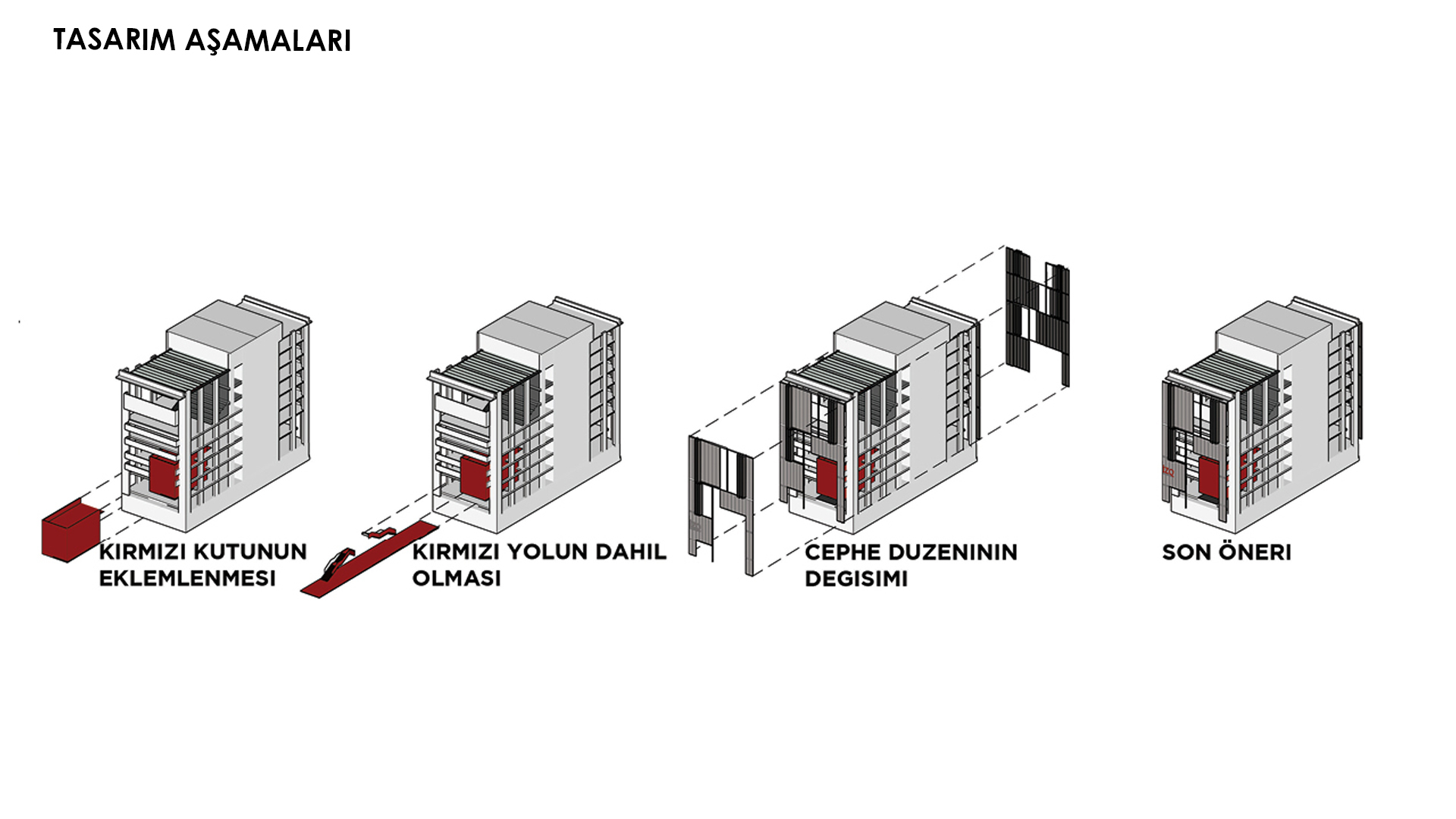 TASARIM AŞAMALARI

KIRMIZI KUTUNUN EKLEMLENMESI

KIRMIZI YOLUN DAHIL OLMASI

CEPHE DUZENININ DEGISIMI

SON ÖNERI