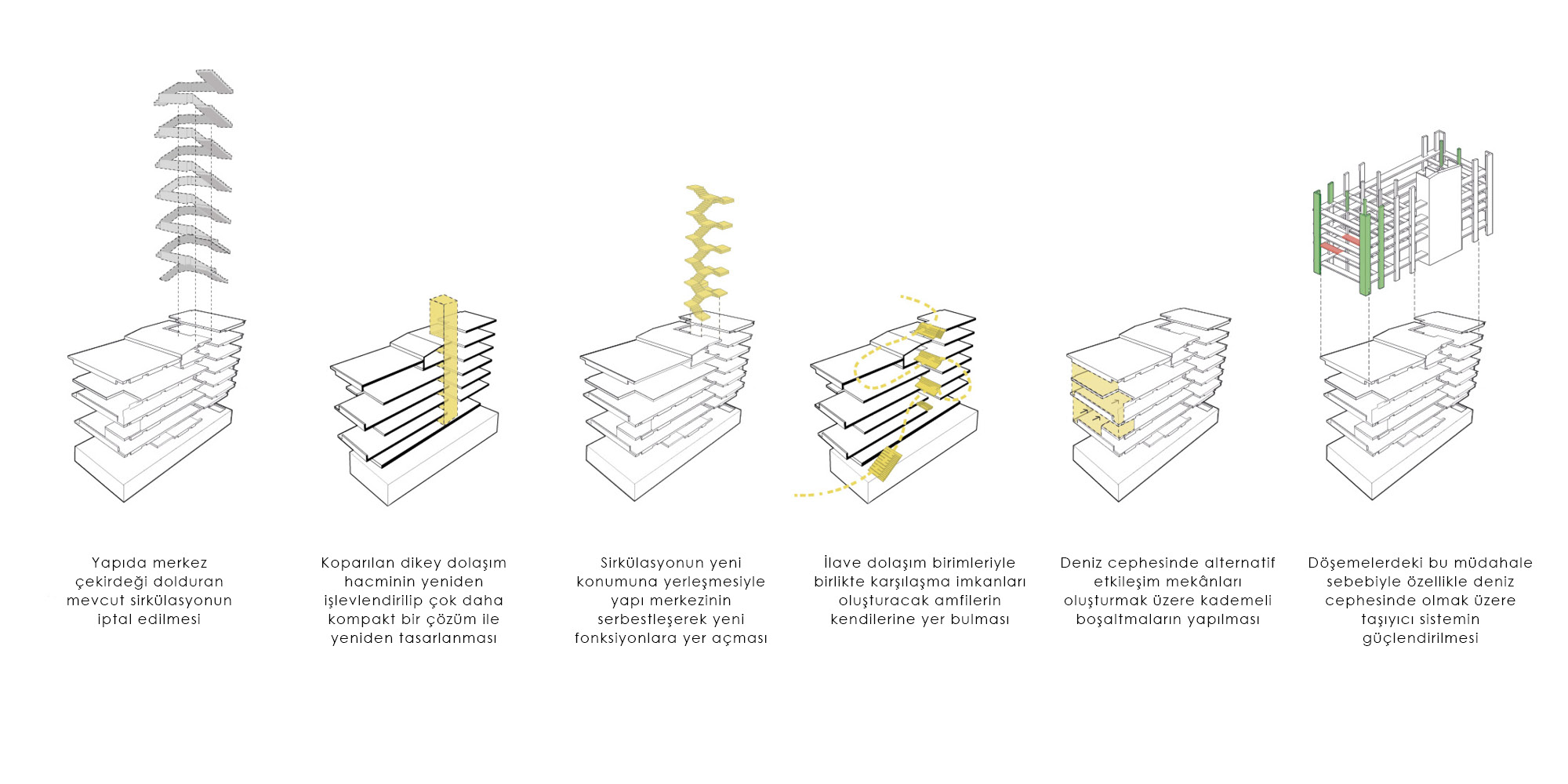 Yapıda merkez çekirdeği dolduran mevcut sirkülasyonun iptal edilmesi

Koparılan dikey dolaşım hacminin yeniden işlevlendirilip çok daha kompakt bir çözüm ile yeniden tasarlanması

Sirkülasyonun yeni konumuna yerleşmesiyle yapı merkezinin serbestleşerek yeni fonksiyonlara yer açması

İlave dolaşım birimleriyle birlikte karşılaşma imkanları oluşturacak amfilerin kendilerine yer bulması

Deniz cephesinde alternatif etkileşim mekânları oluşturmak üzere kademeli boşaltmaların yapılması

Döşemelerdeki bu müdahale sebebiyle özellikle deniz cephesinde olmak üzere taşıyıcı sistemin güçlendirilmesi