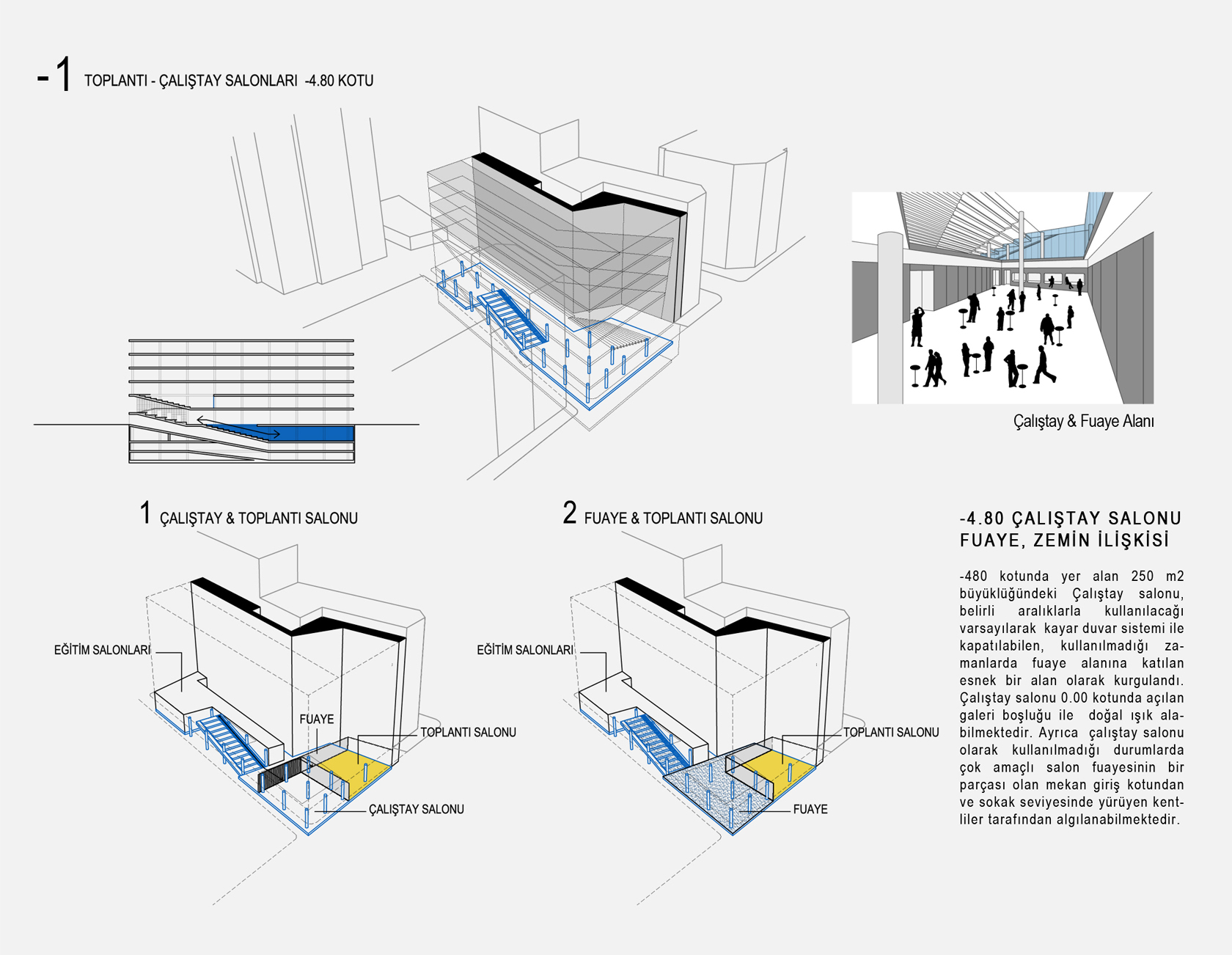 -1 TOPLANTI - ÇALIŞTAY SALONLARI -4.80 KOTU

Çalıştay & Fuaye Alanı

1 ÇALIŞTAY & TOPLANTI SALONU

EĞİTİM SALONLARI

FUAYE

TOPLANTI SALONU

ÇALIŞTAY SALONU

2 FUAYE & TOPLANTI SALONU

EĞİTİM SALONLARI

TOPLANTI SALONU

FUAYE

-4.80 ÇALIŞTAY SALONU FUAYE, ZEMİN İLİŞKİSİ

-480 kotunda yer alan 250 m2 büyüklüğündeki Çalıştay salonu, belirli aralıklarla kullanılacağı varsayılarak kayar duvar sistemi ile kapatılabilen, kullanılmadığı zamanlarda fuaye alanına katılan esnek bir alan olarak kurgulandı. Çalıştay salonu 0.00 kotunda açılan galeri boşluğu ile doğal ışık alabilmektedir. Ayrıca çalıştay salonu olarak kullanılmadığı durumlarda çok amaçlı salon fuayesinin bir parçası olan mekan giriş kotundan ve sokak seviyesinde yürüyen kentliler tarafından algılanabilmektedir.