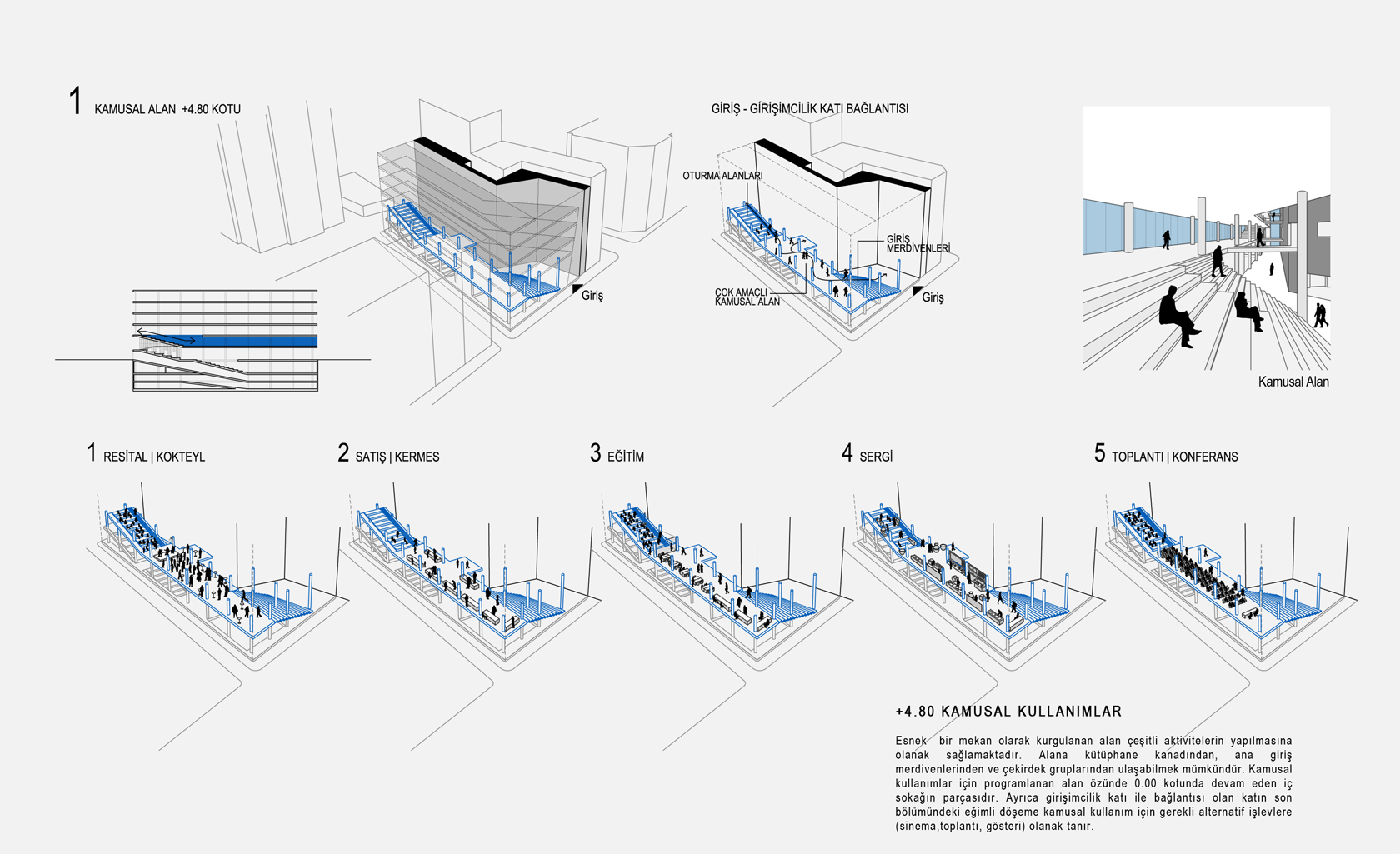 1 KAMUSAL ALAN +4.80 KOTU

Giriş

GİRİŞ - GİRİŞİMCİLİK KATI BAĞLANTISI

OTURMA ALANLARI

GİRİŞ MERDİVENLERİ

ÇOK AMAÇLI KAMUSAL ALAN

Giriş

Kamusal Alan

1 RESİTAL | KOKTEYL

2 SATIŞ | KERMES

3 EĞİTİM

4 SERGİ

5 TOPLANTI | KONFERANS

+4.80 KAMUSAL KULLANIMLAR

Esnek bir mekan olarak kurgulanan alan çeşitli aktivitelerin yapılmasına olanak sağlamaktadır. Alana kütüphane kanadından, ana giriş merdivenlerinden ve çekirdek gruplarından ulaşabilmek mümkündür. Kamusal kullanımlar için programlanan alan özünde 0.00 kotunda devam eden iç sokağın parçasıdır. Ayrıca girişimcilik katı ile bağlantısı olan katın son bölümündeki eğimli döşeme kamusal kullanım için gerekli alternatif işlevlere (sinema,toplantı, gösteri) olanak tanır.