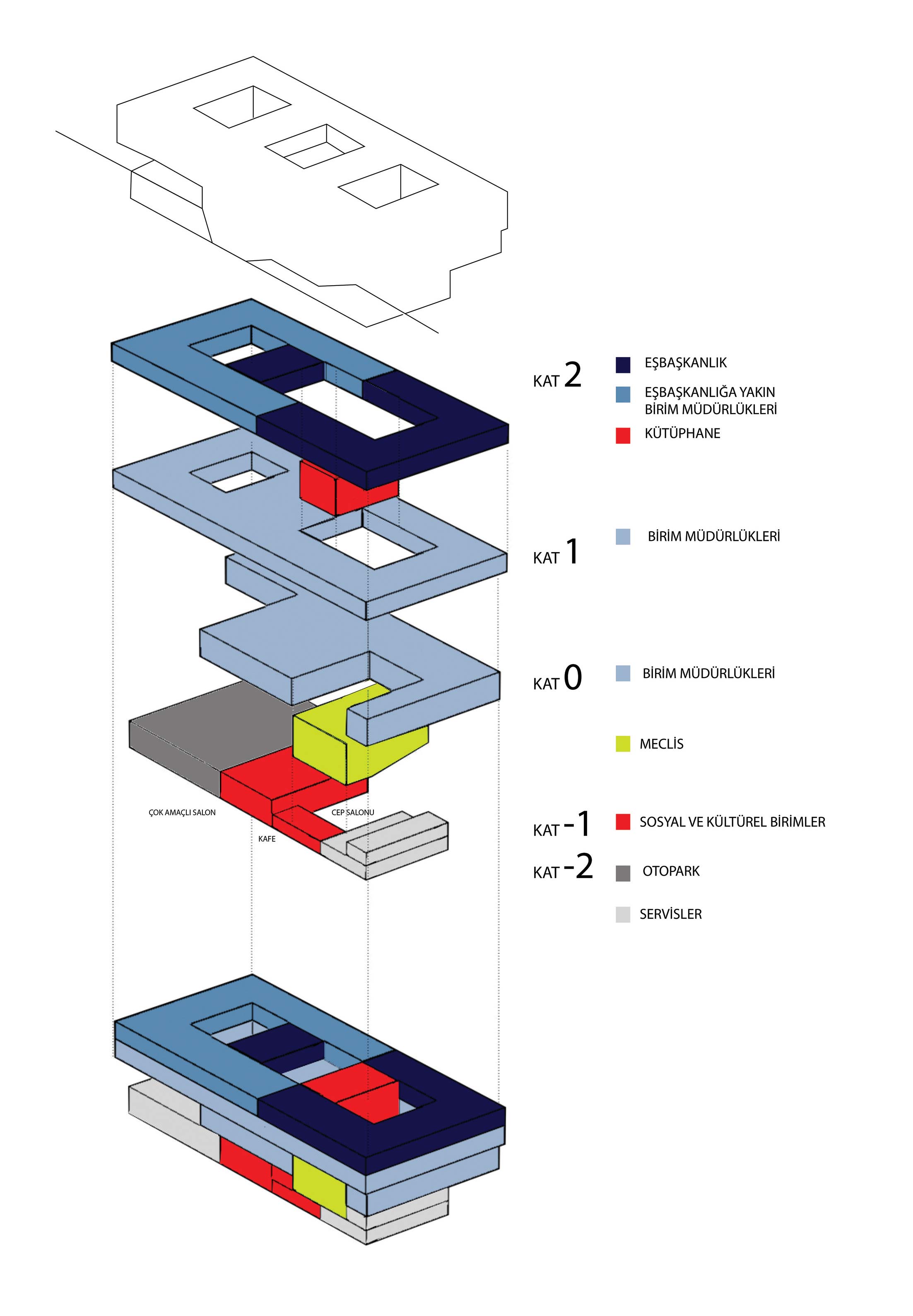 KAT 2

EŞBAŞKANLIK

EŞBAŞKANLIĞA YAKIN BİRİM MÜDÜRLÜKLERİ

KÜTÜPHANE

KAT 1

BİRİM MÜDÜRLÜKLERİ

KAT 0

BİRİM MÜDÜRLÜKLERİ

MECLİS

ÇOK AMAÇLI SALON

CEP SALONU

KAFE

KAT -1

SOSYAL VE KÜLTÜREL BİRİMLER

KAT -2

OTOPARK

SERVİSLER