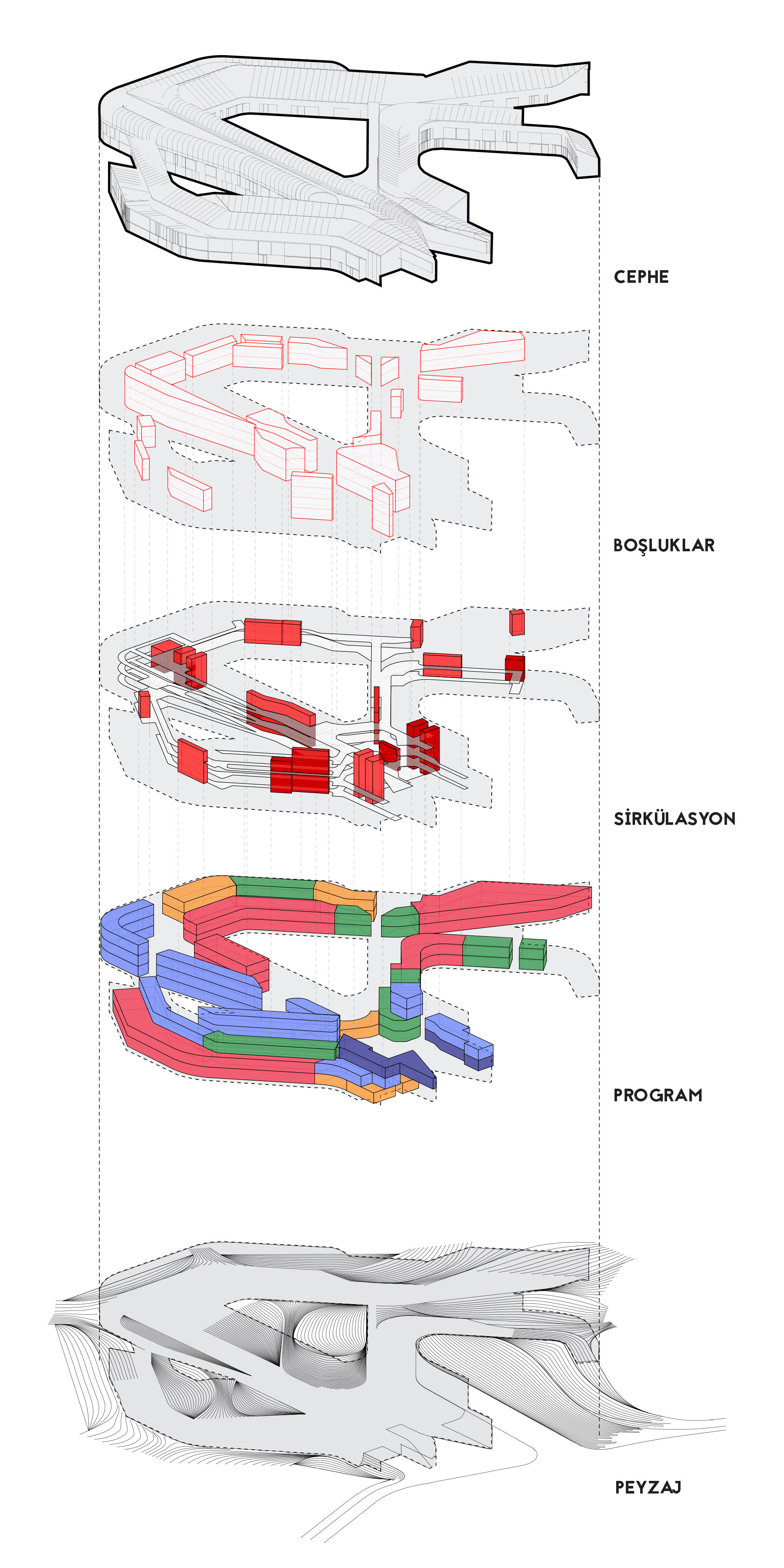 CEPHE

BOŞLUKLAR

SİRKÜLASYON

PROGRAM

PEYZAJ