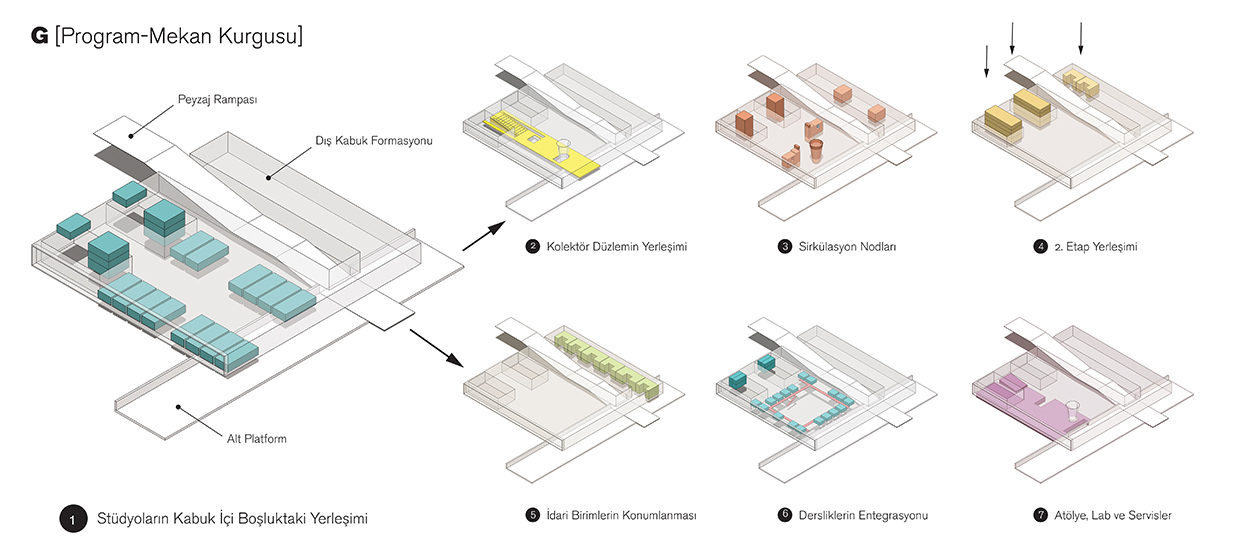 G [Program-Mekan Kurgusu]

Peyzaj Rampası

Dış Kabuk Formasyonu

Alt Platform

1 Stüdyoların Kabuk İçi Boşluktaki Yerleşimi

2 Kolektör Düzlemin Yerleşimi

3 Sirkülasyon Nodları

4 2. Etap Yerleşimi

5 İdari Birimlerin Konumlanması

6 Dersliklerin Entegrasyonu

7 Atölye, Lab ve Servisler