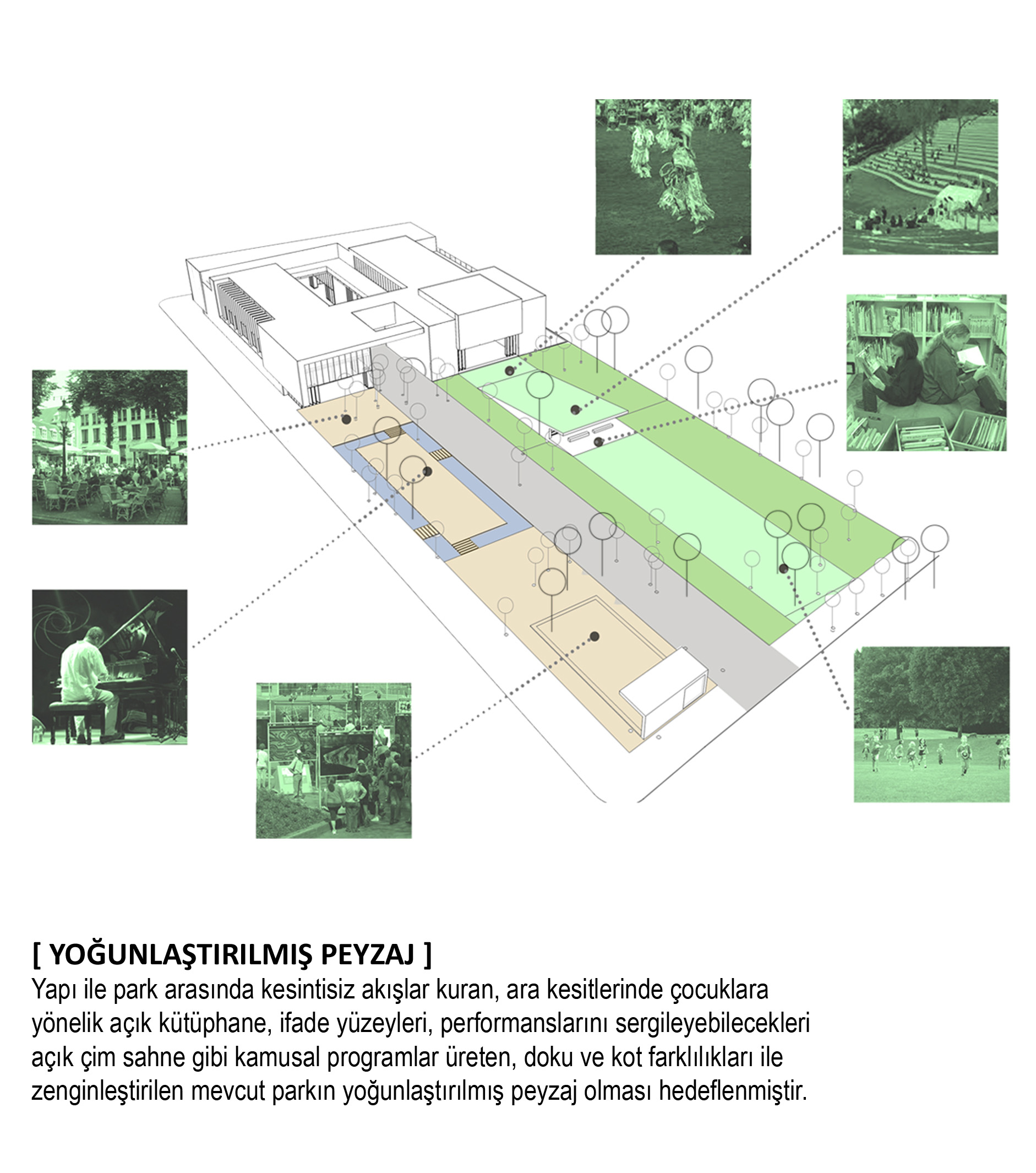 [ YOĞUNLAŞTIRILMIŞ PEYZAJ ]
Yapı ile park arasında kesintisiz akışlar kuran, ara kesitlerinde çocuklara yönelik açık kütüphane, ifade yüzeyleri, performanslarını sergileyebilecekleri açık çim sahne gibi kamusal programlar üreten, doku ve kot farklılıkları ile zenginleştirilen mevcut parkın yoğunlaştırılmış peyzaj olması hedeflenmiştir.