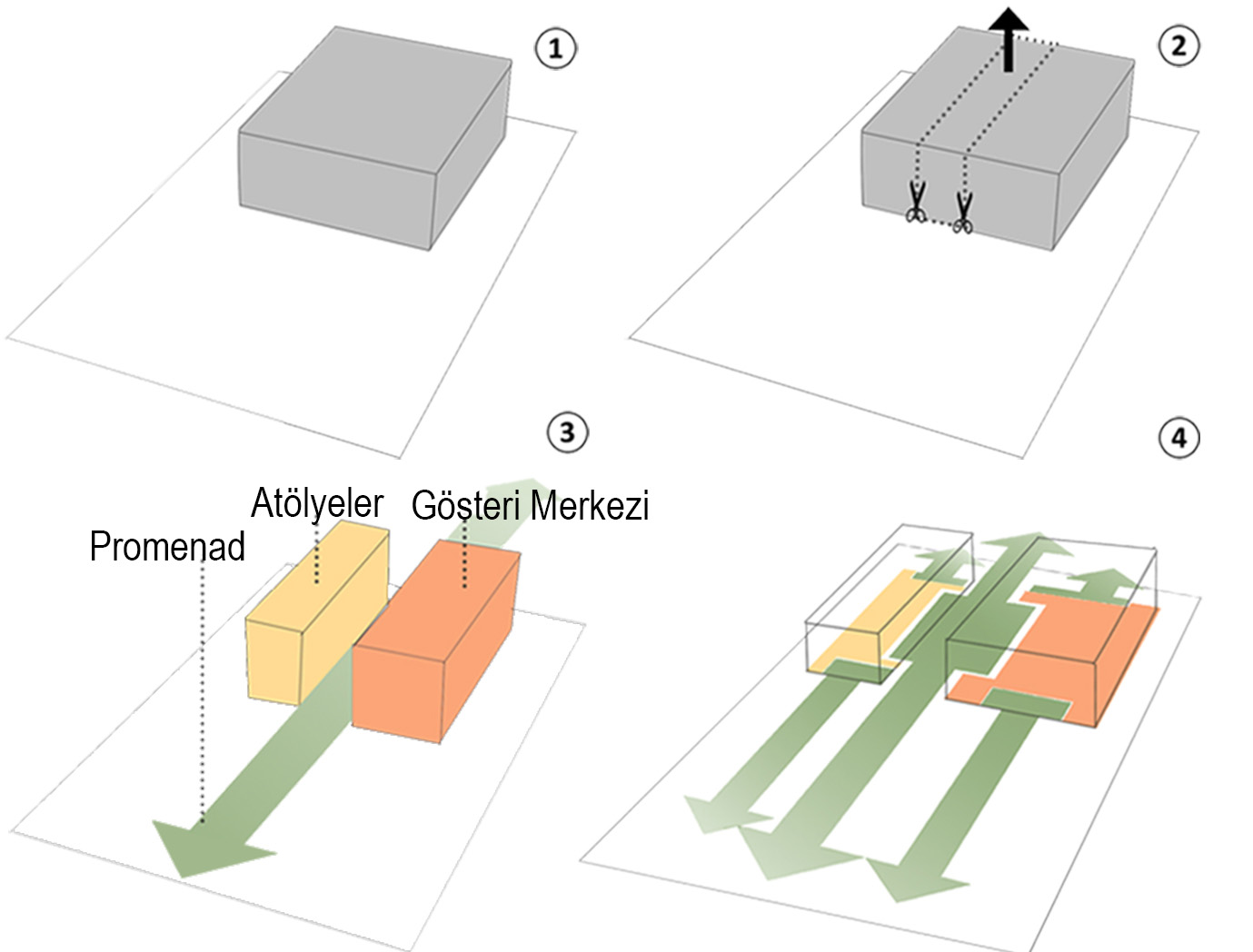 1

2

3

Atölyeler

Gösteri Merkezi

Promenad

4