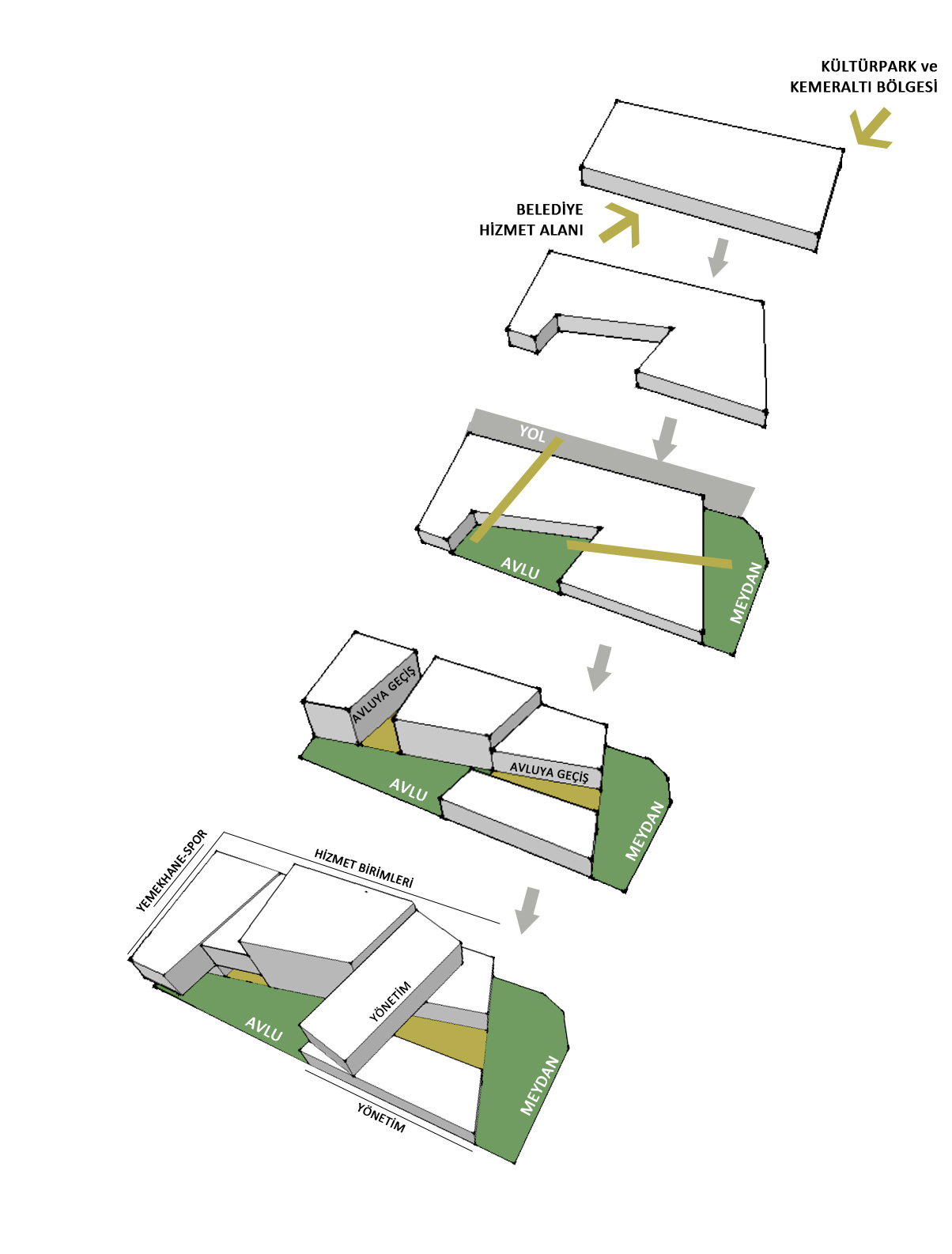 KÜLTÜRPARK ve KEMERALTI BÖLGESİ

BELEDİYE HİZMET ALANI

YOL

AVLU

MEYDAN

AVLUYA GEÇİŞ

AVLUYA GEÇİŞ

AVLU

MEYDAN

YEMEKHANE-SPOR

HİZMET BİRİMLERİ

YÖNETİM

AVLU

MEYDAN

YÖNETİM