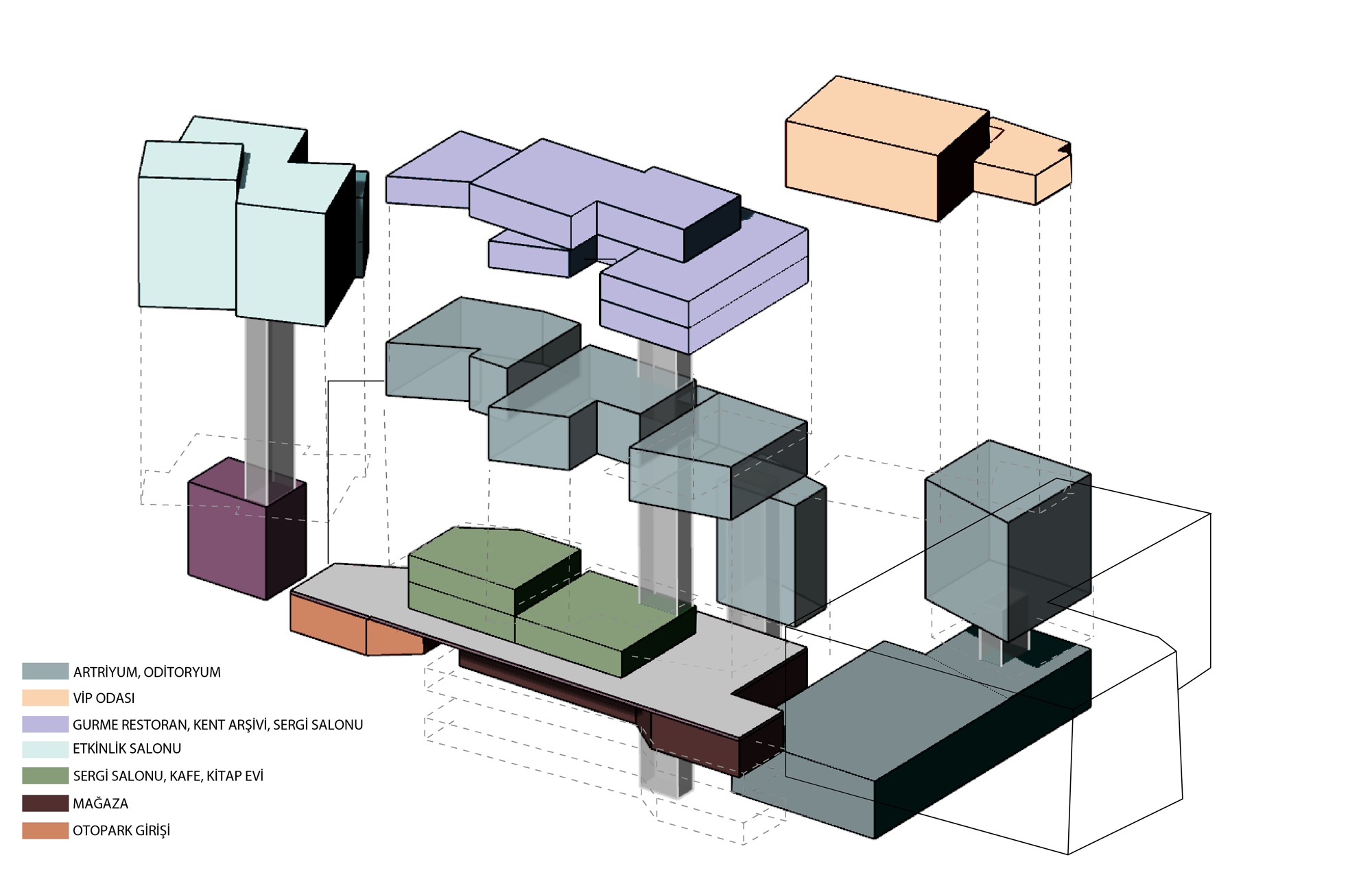 ARTRİYUM, ODİTORYUM
VİP ODASI
GURME RESTORAN, KENT ARŞİVİ, SERGİ SALONU
ETKİNLİK SALONU
SERGİ SALONU, KAFE, KİTAP EVİ
MAĞAZA
OTOPARK GİRİŞİ