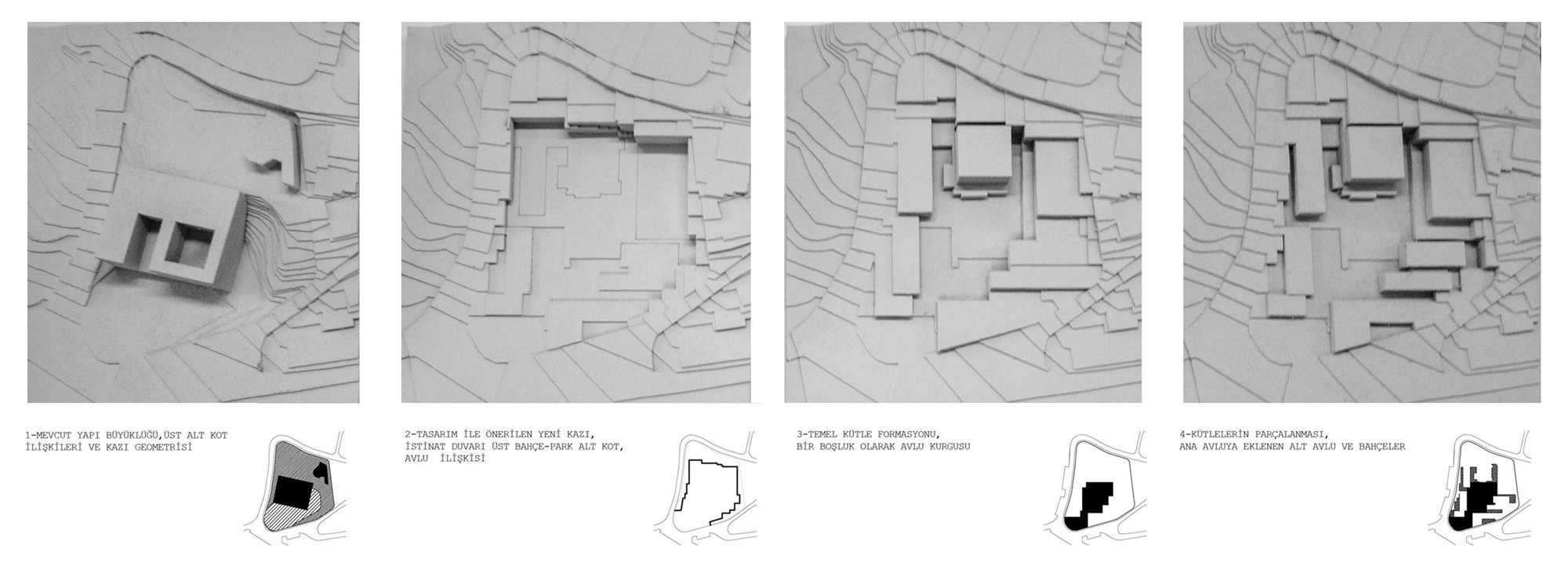 1-MEVCUT YAPI BÜYÜKLÜĞÜ,ÜST ALT KOT İLİŞKİLERİ VE KAZI GEOMETRİSİ

2-TASARIM İLE ÖNERİLEN YENİ KAZI, İSTİNAT DUVARI ÜST BAHÇE-PARK ALT KOT, AVLU İLİŞKİSİ

3-TEMEL KÜTLE FORMASYONU, BİR BOŞLUK OLARAK AVLU KURGUSU

4-KÜTLELERİN PARÇALANMASI, ANA AVLUYA EKLENEN ALT AVLU VE BAHÇELER