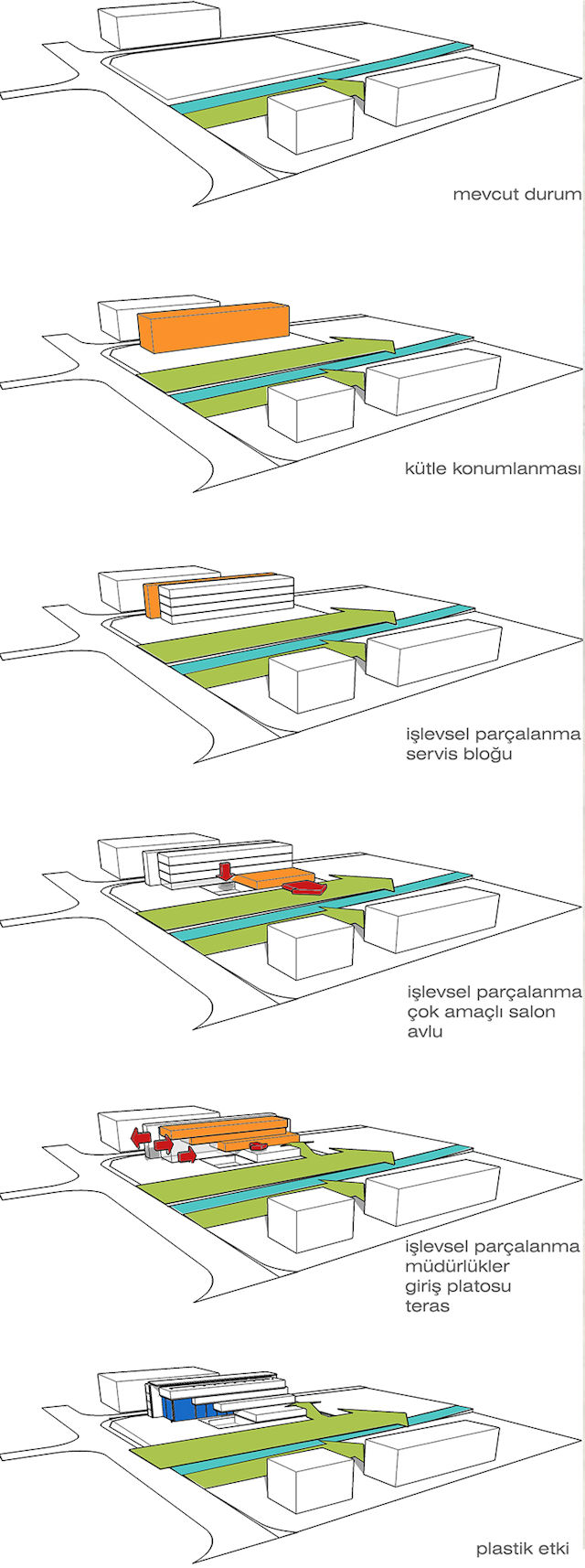 mevcut durum

kütle konumlanması

işlevsel parçalanma
servis bloğu

işlevsel parçalanma
çok amaçlı salon
avlu

işlevsel parçalanma
müdürlükler
giriş platosu
teras

plastik etki