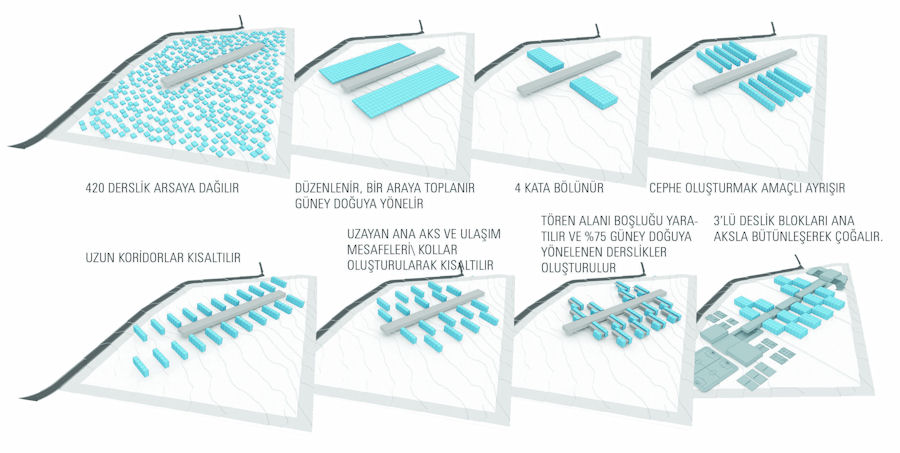 420 DERSLİK ARSAYA DAĞILIR

DÜZENLENİR, BİR ARAYA TOPLANIR GÜNEY DOĞUYA YÖNELİR

4 KATA BÖLÜNÜR

CEPHE OLUŞTURMAK AMAÇLI AYRIŞIR

UZUN KORİDORLAR KISALTILIR

UZAYAN ANA AKS VE ULAŞIM MESAFELERİ\ KOLLAR OLUŞTURULARAK KISALTILIR

TÖREN ALANI BOŞLUĞU YARATILIR VE %75 GÜNEY DOĞUYA YÖNELENEN DERSLİKLER OLUŞTURULUR

3'LÜ DESLİK BLOKLARI ANA AKSLA BÜTÜNLEŞEREK ÇOĞALIR.