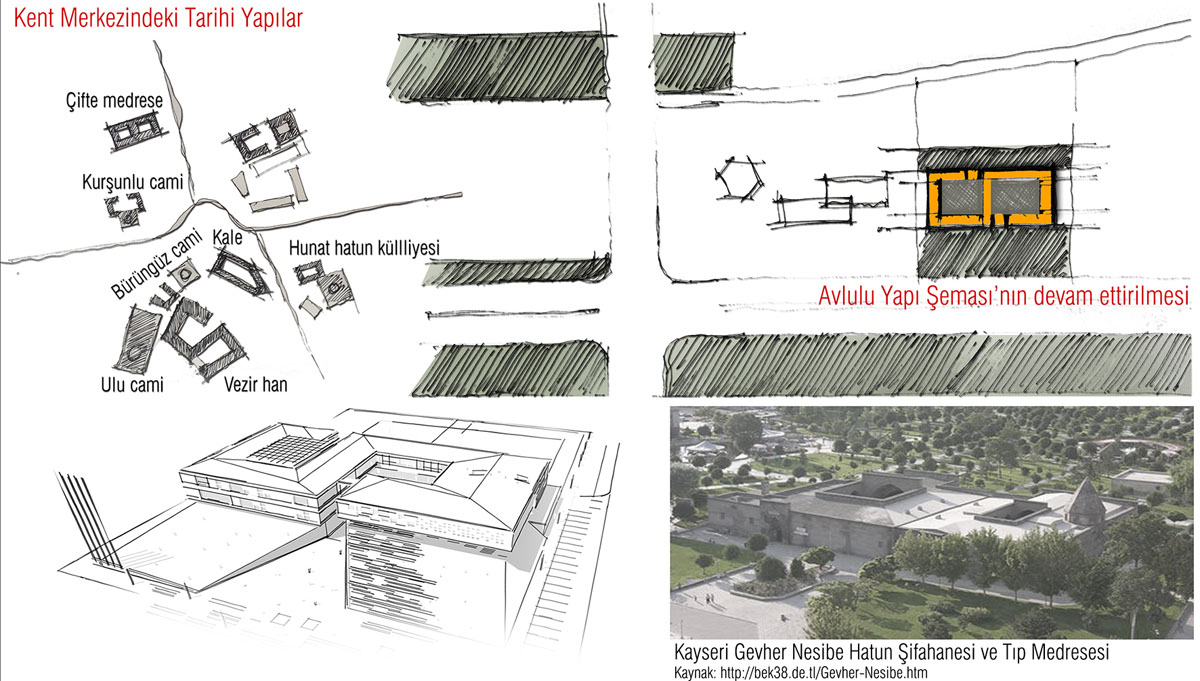 Kent Merkezindeki Tarihi Yapılar

Çifte medrese

Kurşunlu cami

Bürüngüz cami

Kale

Hunat hatun külliyesi

Ulu cami

Vezir han

Avlulu Yapı Şeması'nın devam ettirilmesi

Kayseri Gevher Nesibe Hatun Şifahanesi ve Tıp Medresesi
Kaynak: http://bek38.de.tl/Gevher-Nesibe.htm