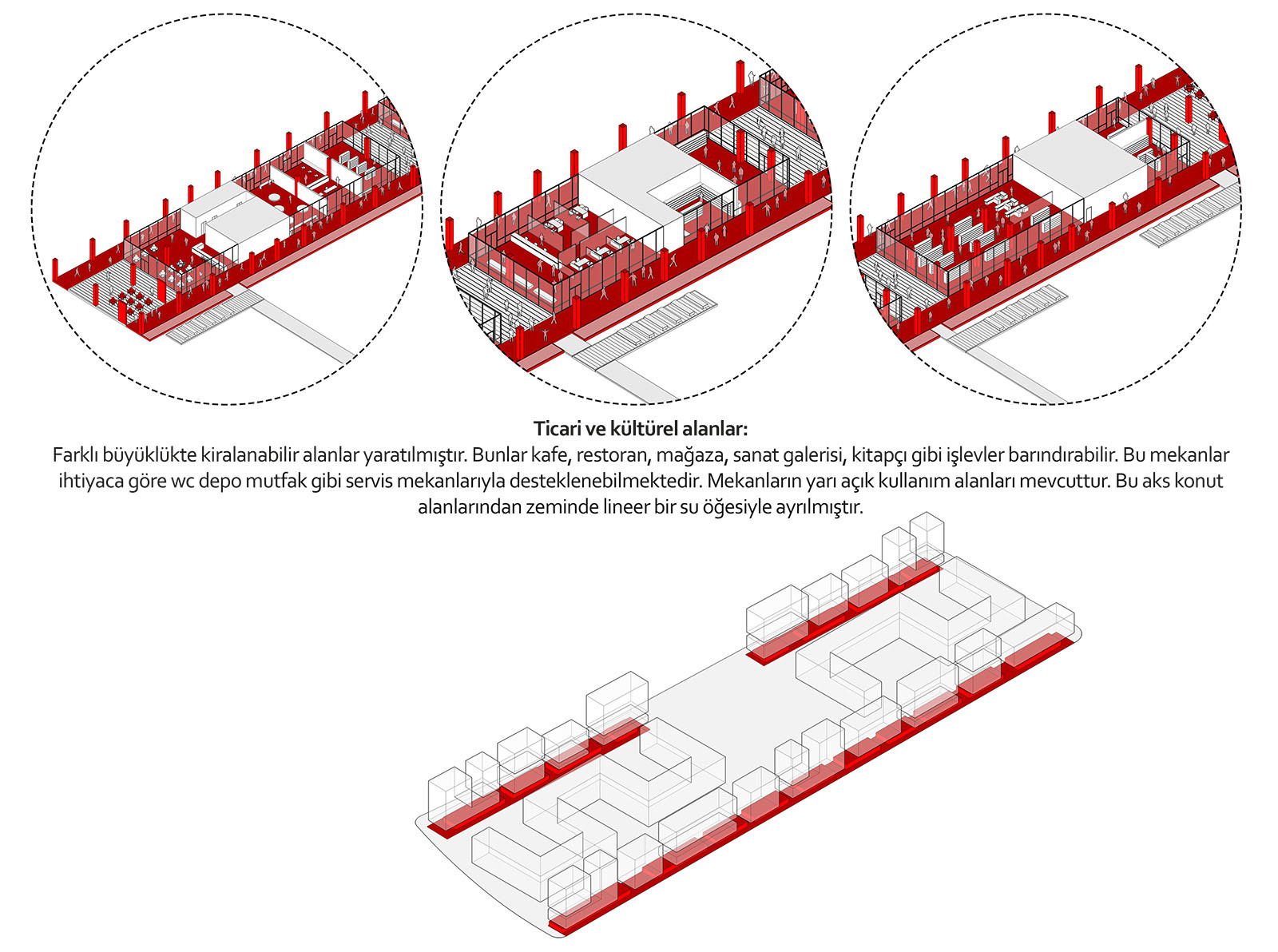 Ticari ve kültürel alanlar:
Farklı büyüklükte kiralanabilir alanlar yaratılmıştır. Bunlar kafe, restoran, mağaza, sanat galerisi, kitapçı gibi işlevler barındırabilir. Bu mekanlar ihtiyaca göre wc depo mutfak gibi servis mekanlarıyla desteklenebilmektedir. Mekanların yarı açık kullanım alanları mevcuttur. Bu aks konut alanlarından zeminde lineer bir su öğesiyle ayrılmıştır.